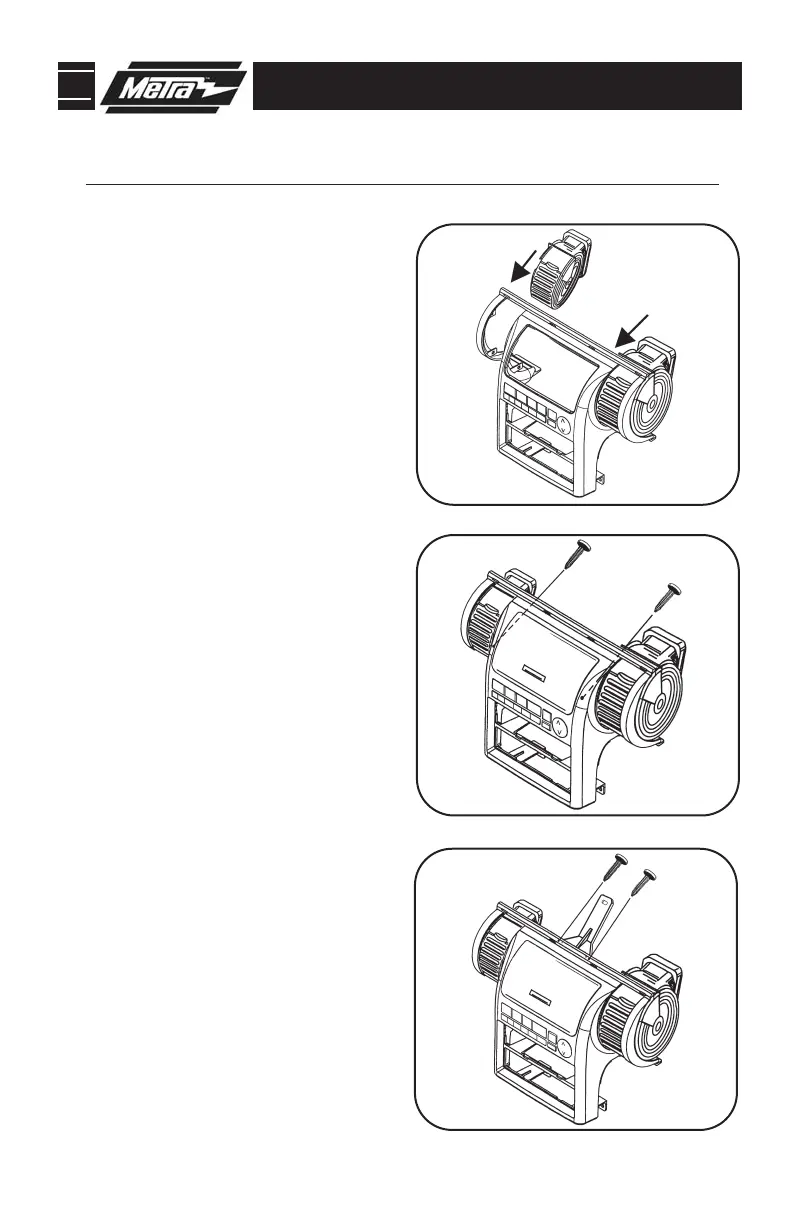 Metra