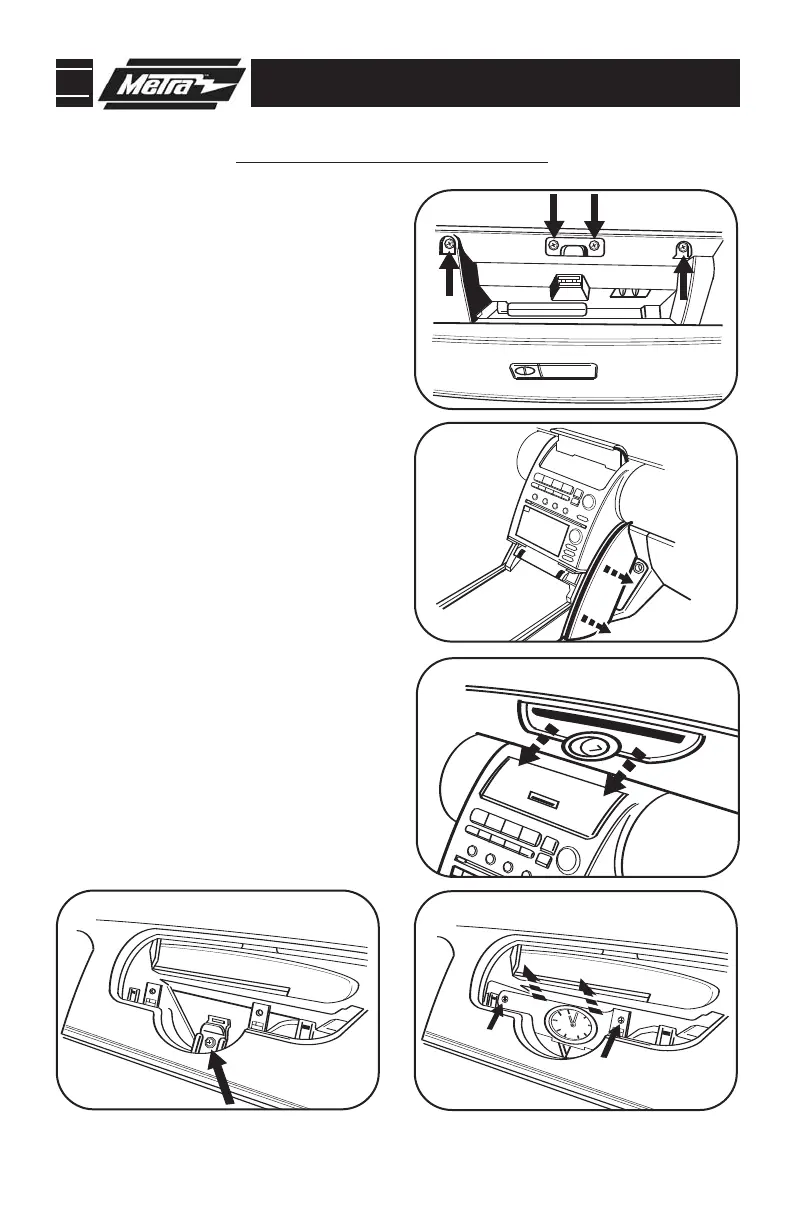 Metra