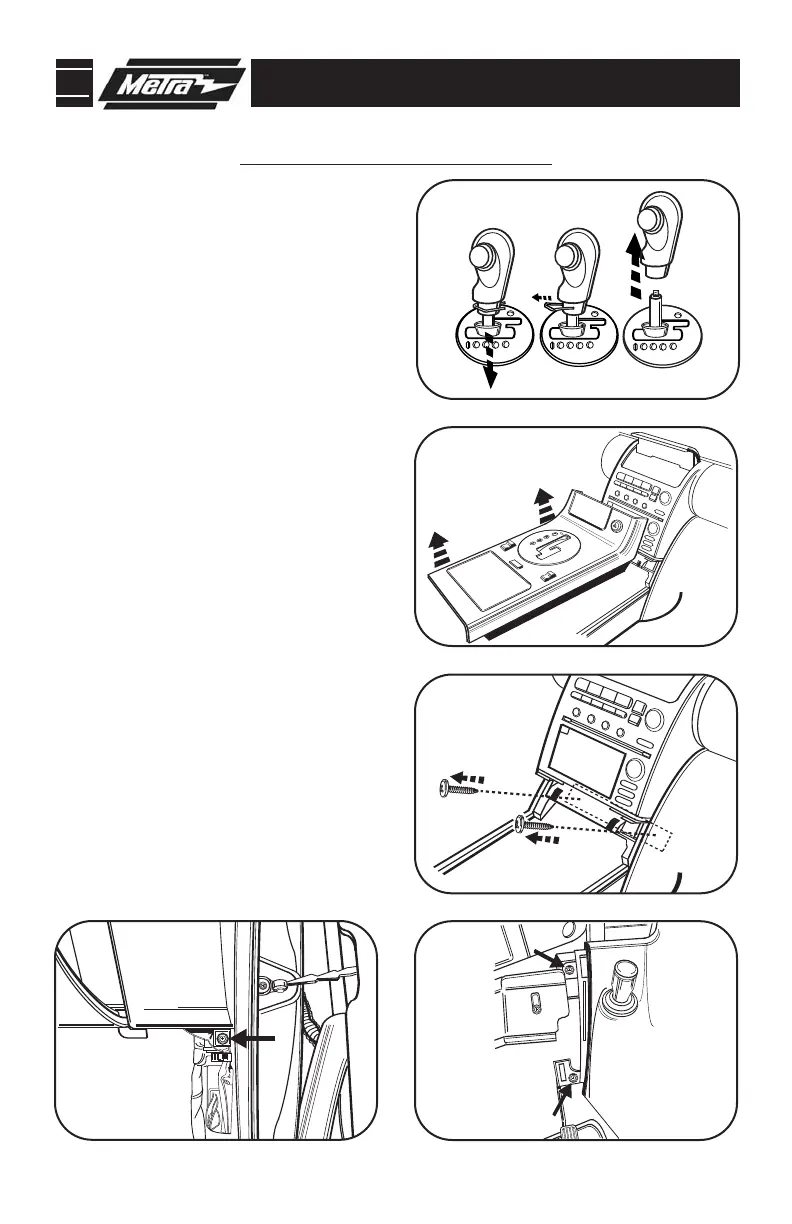 Metra