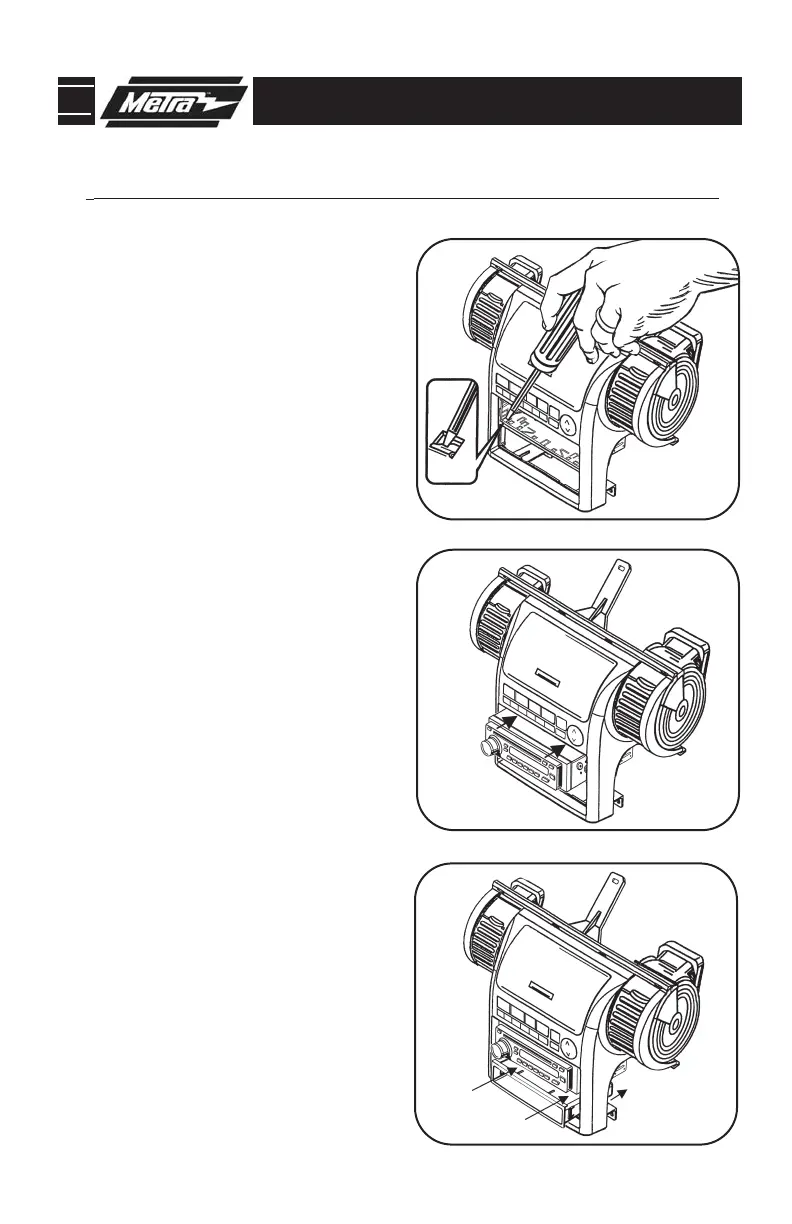 Metra