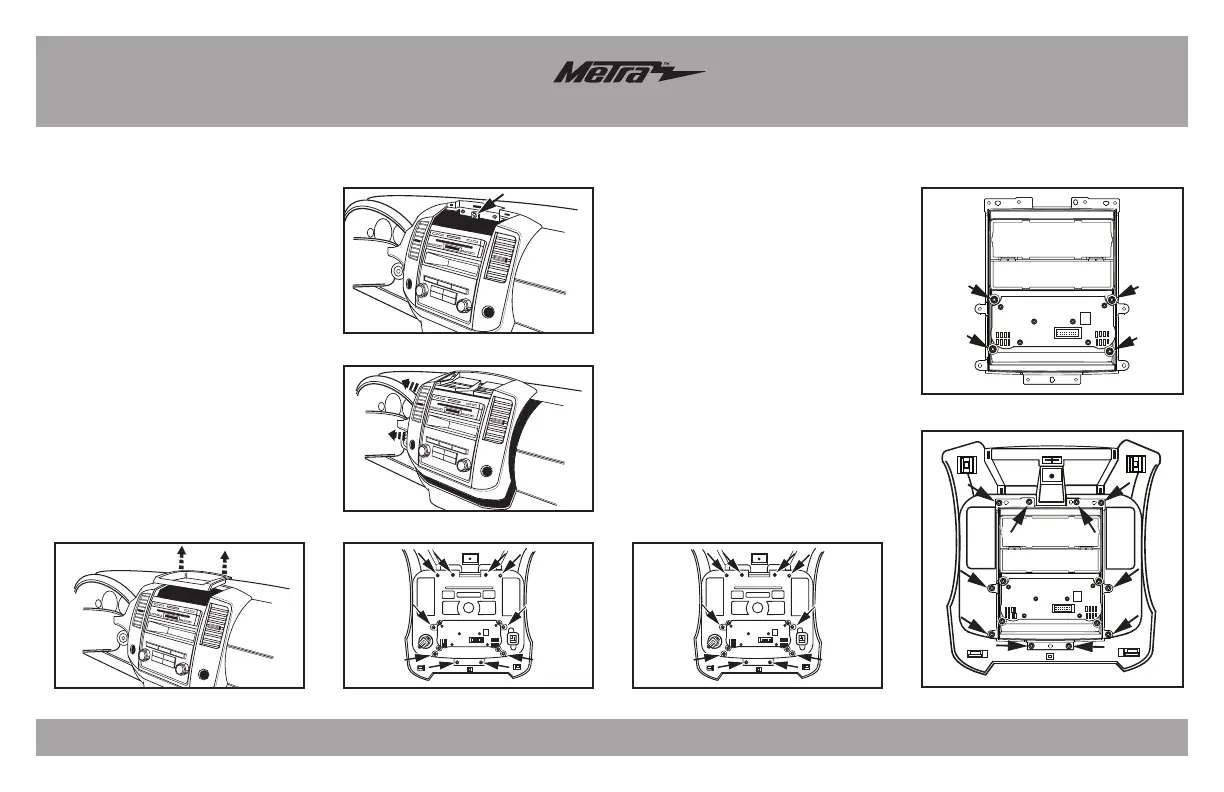 Metra™