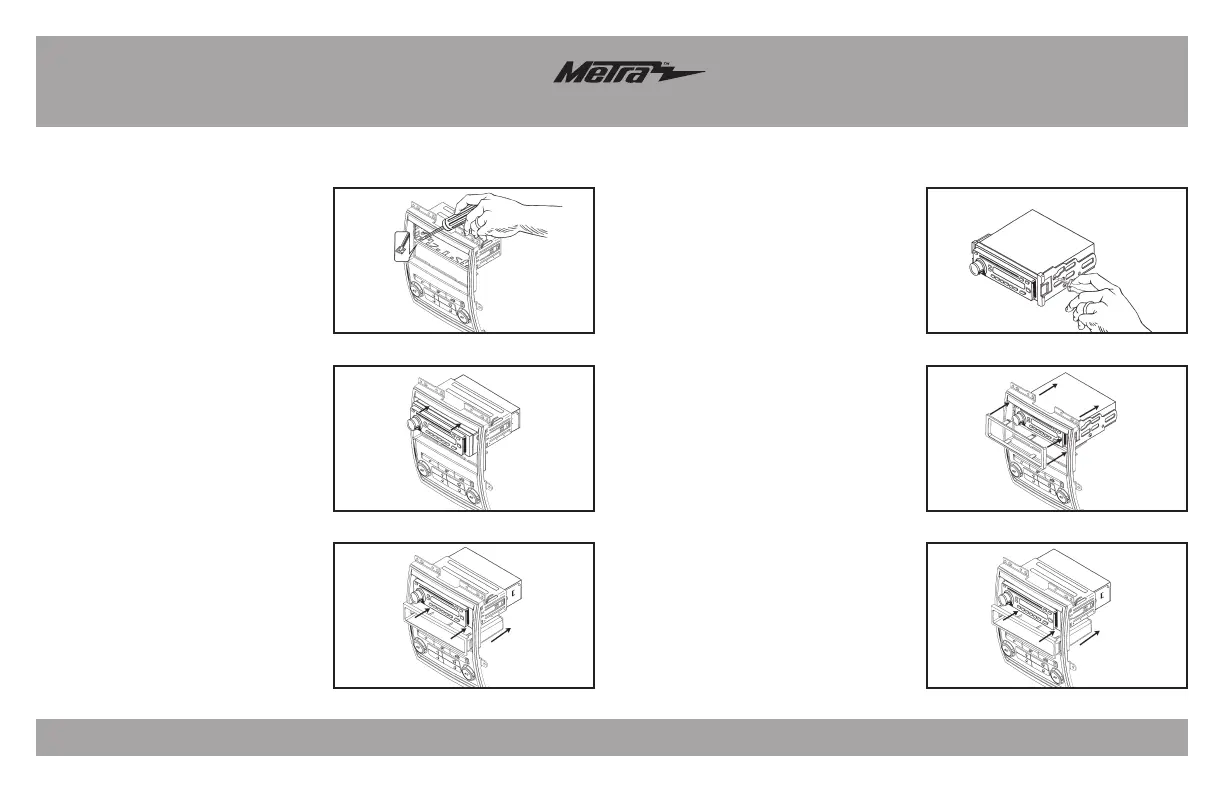 Metra™