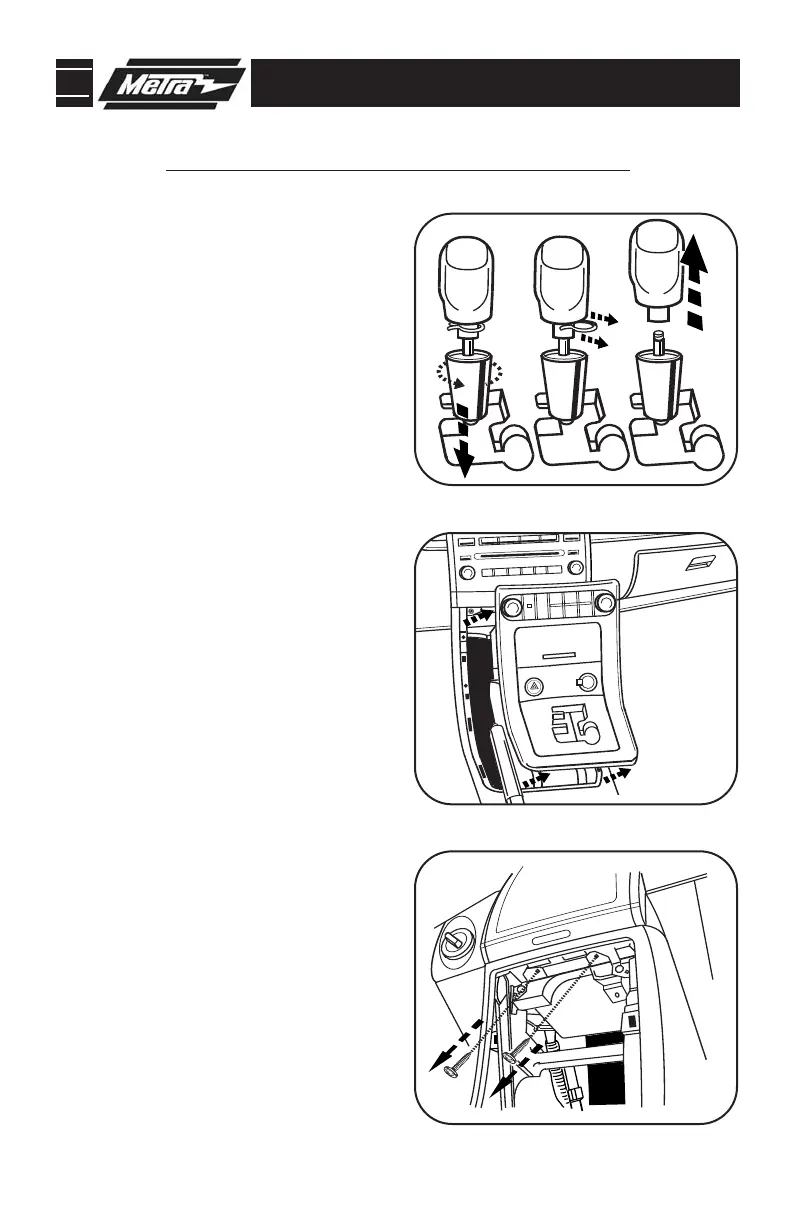 Metra