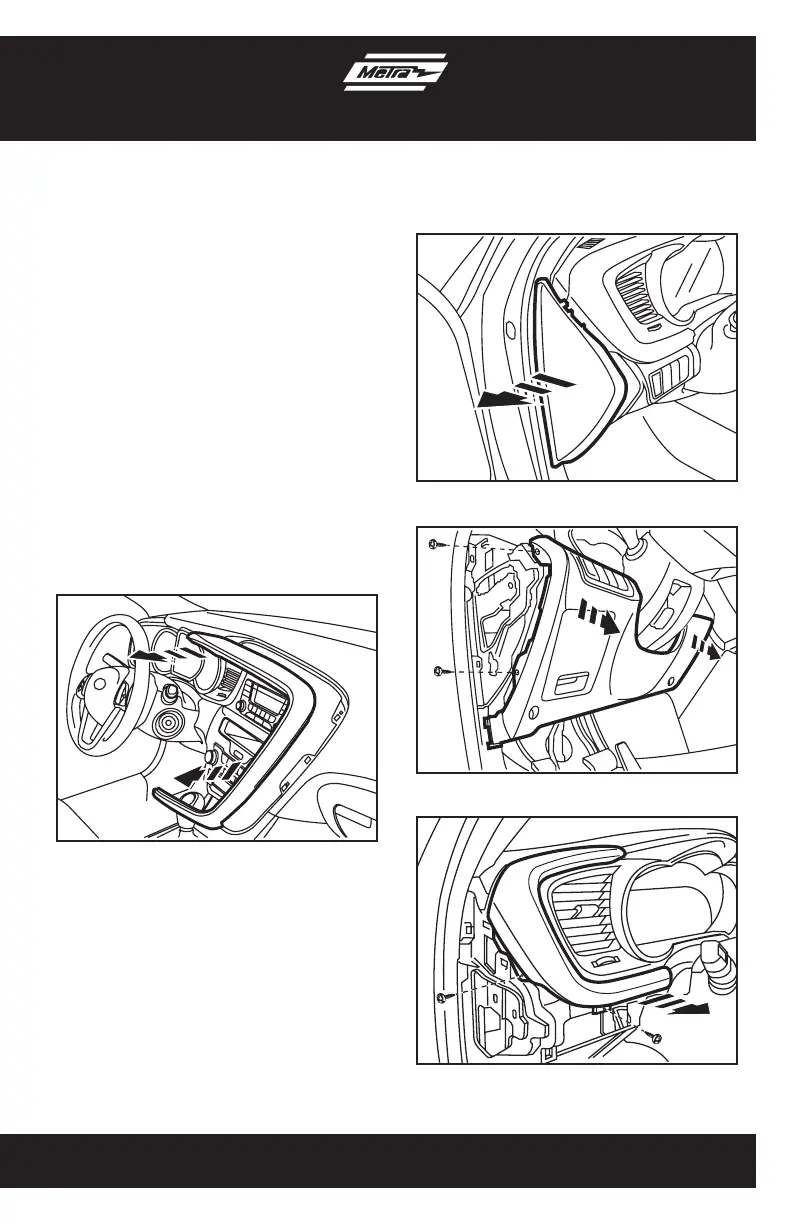 Metra