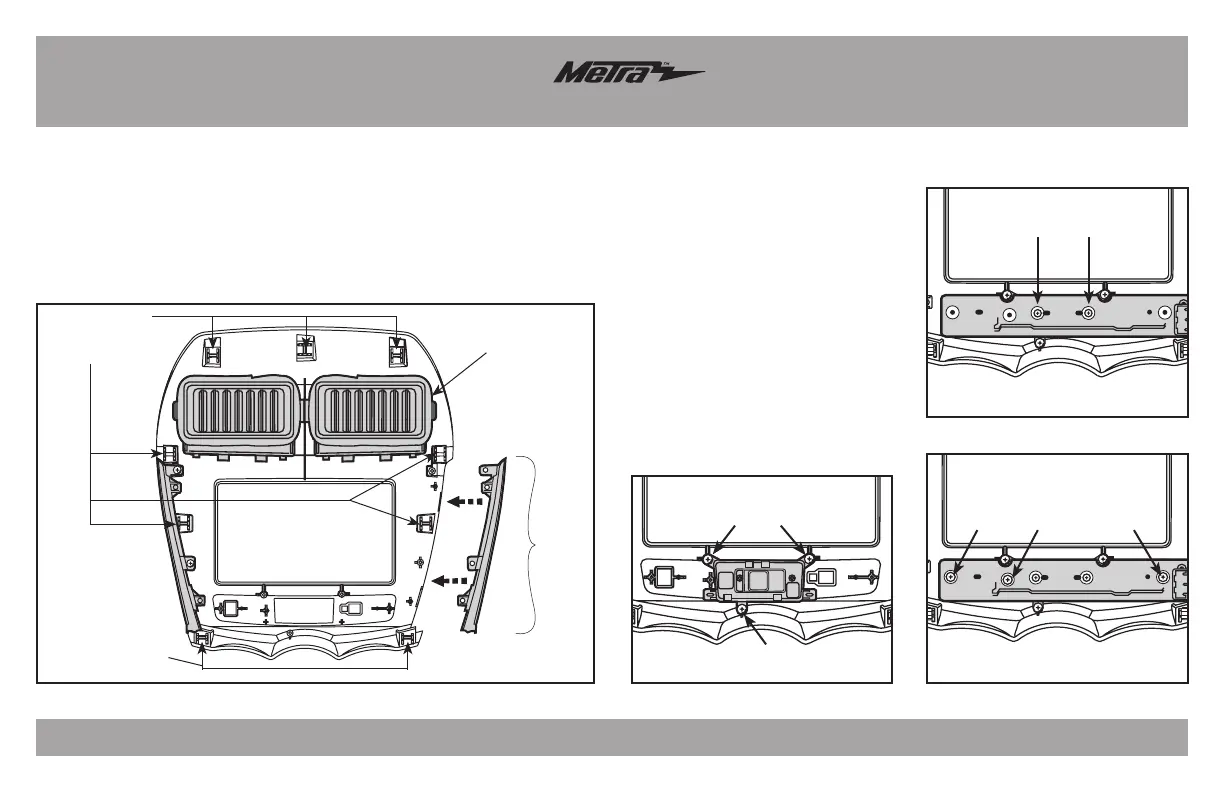 Metra™