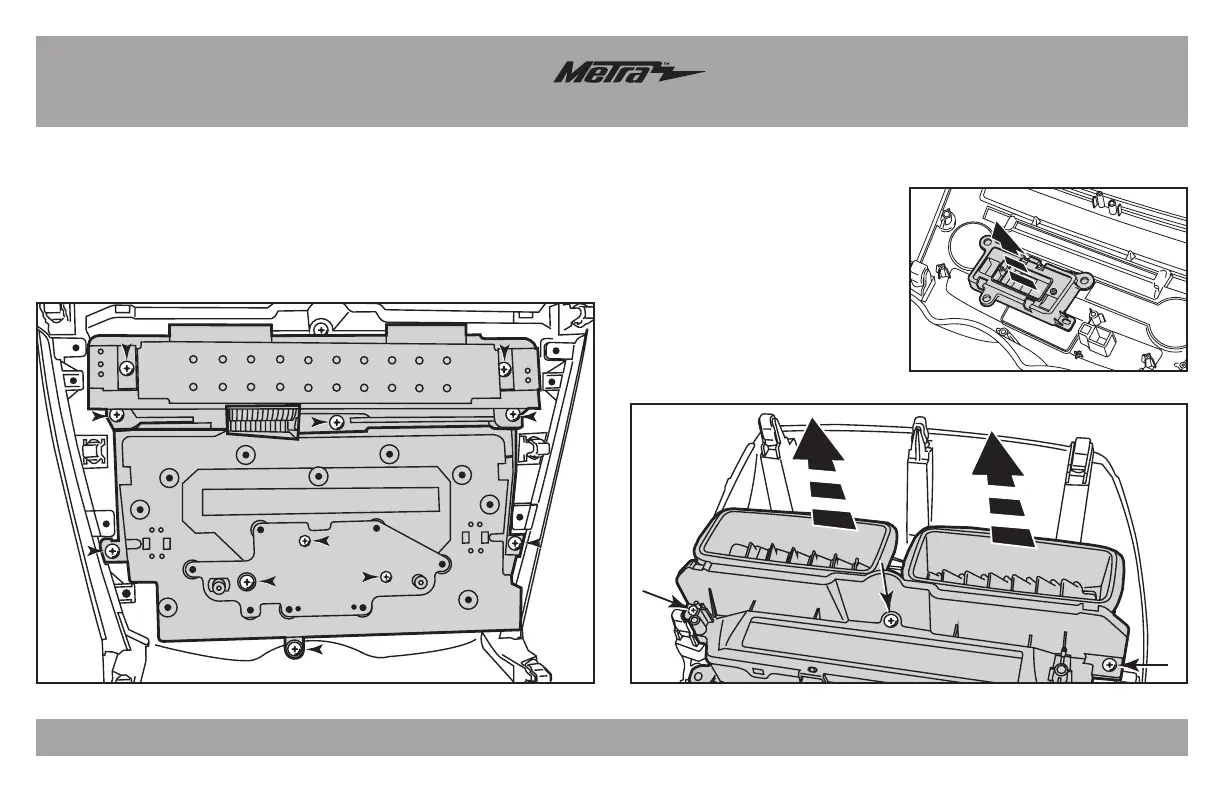 Metra™