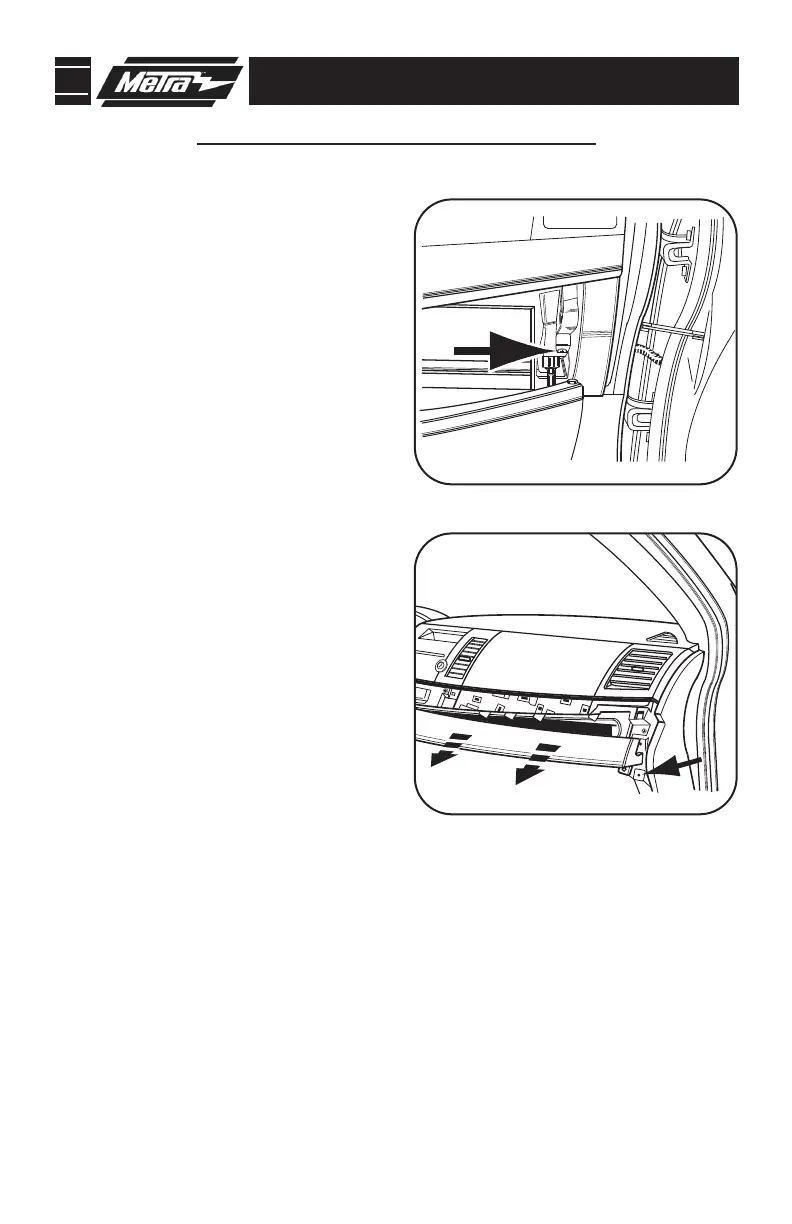 Metra