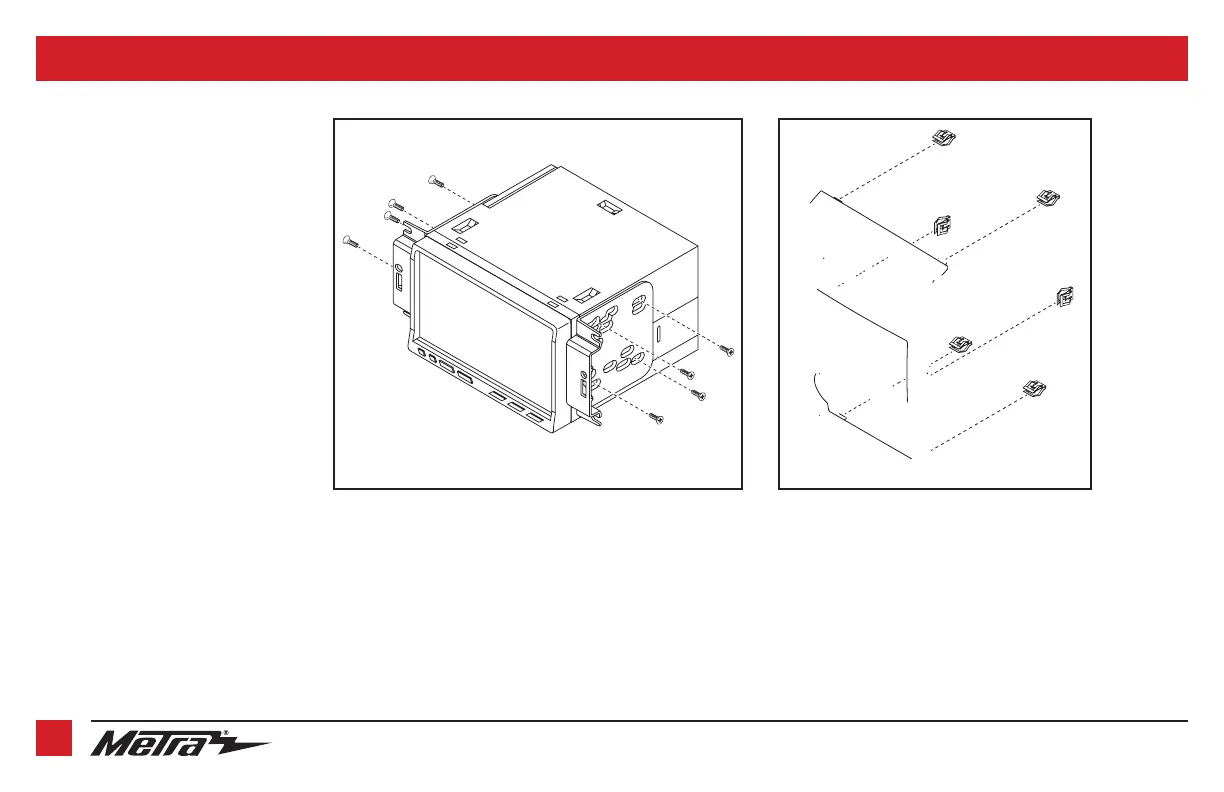 Metra®