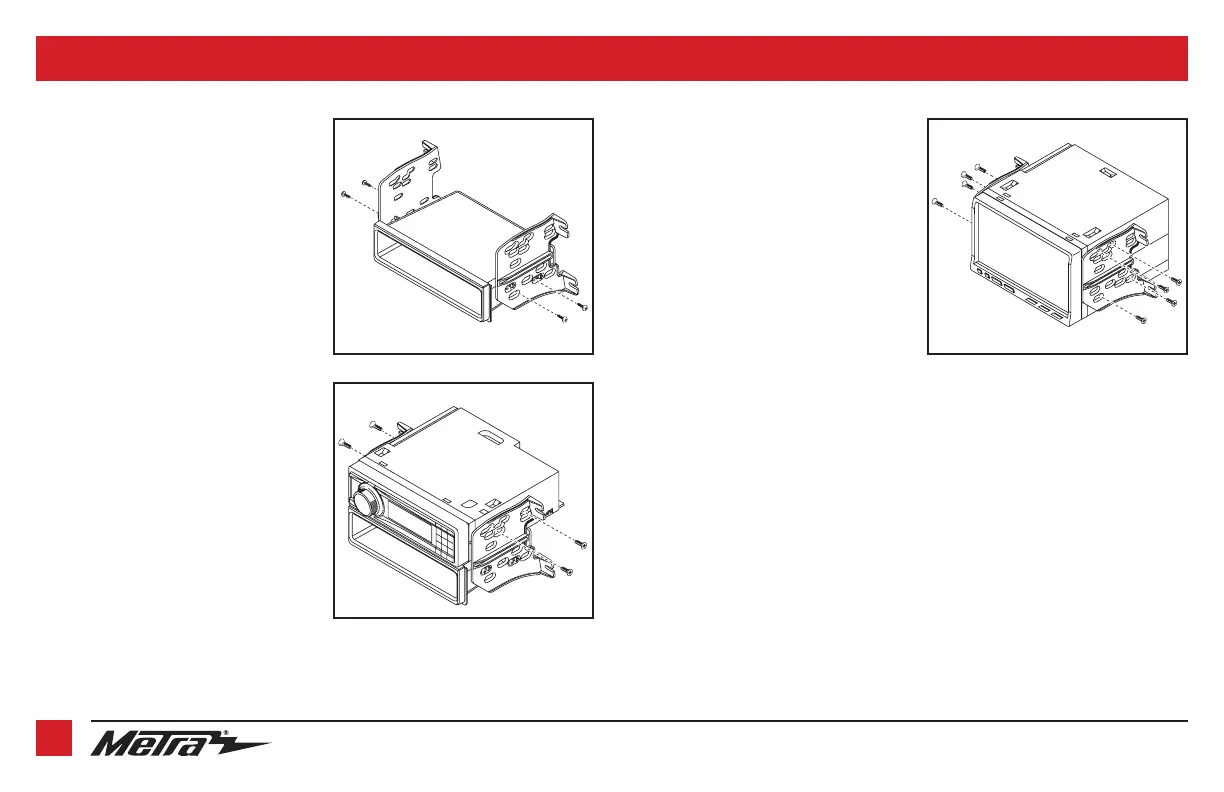 Metra®