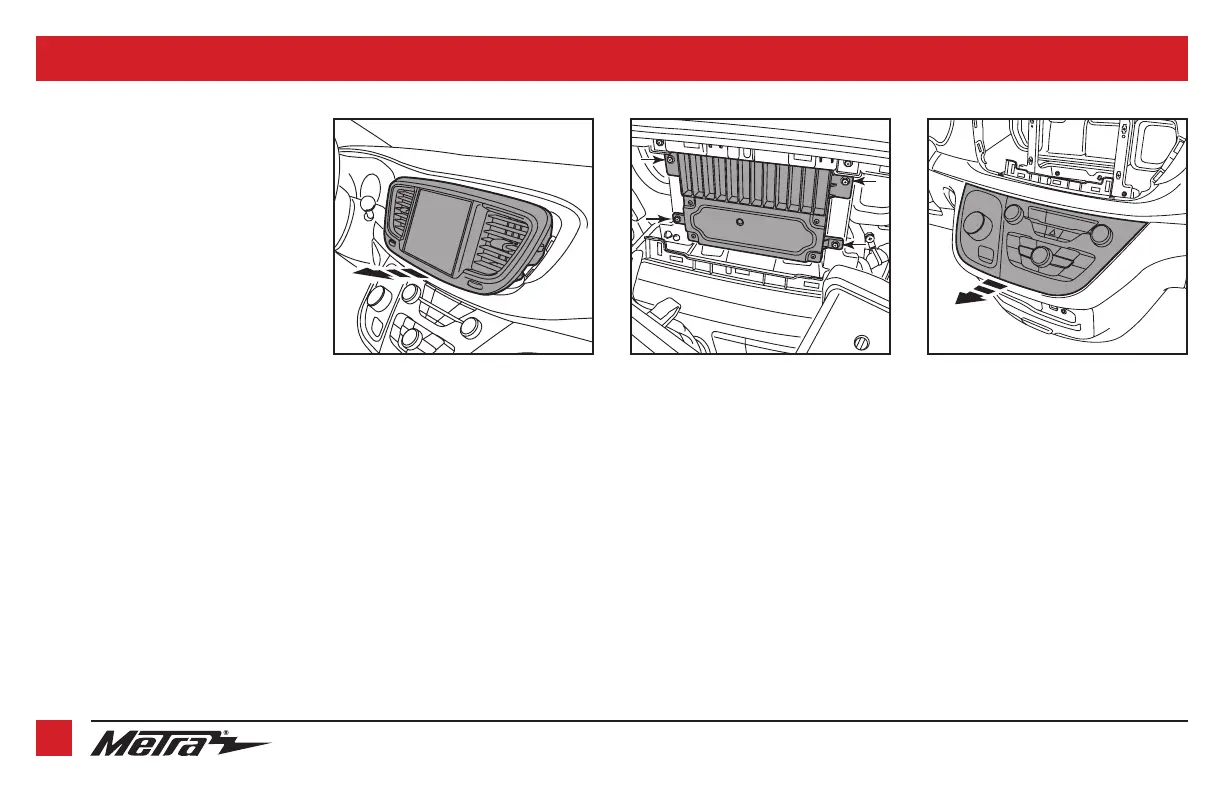 Metra®