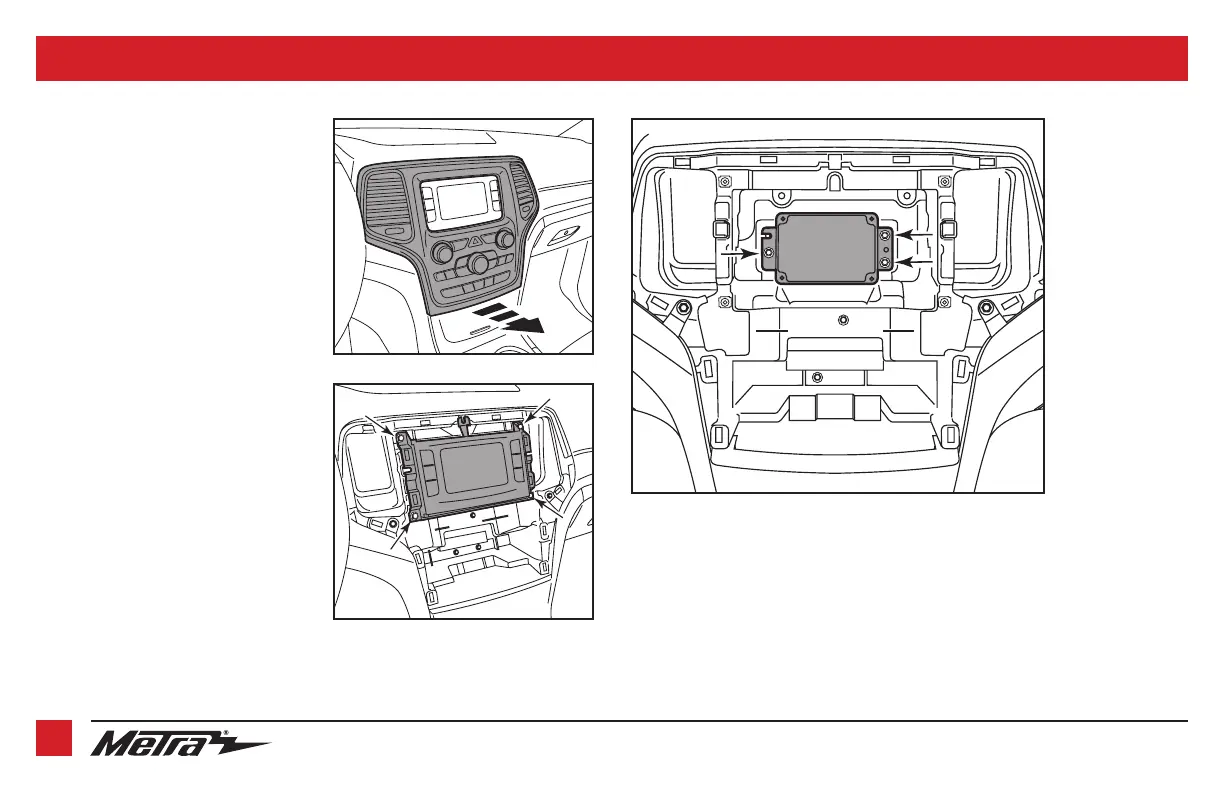 Metra®