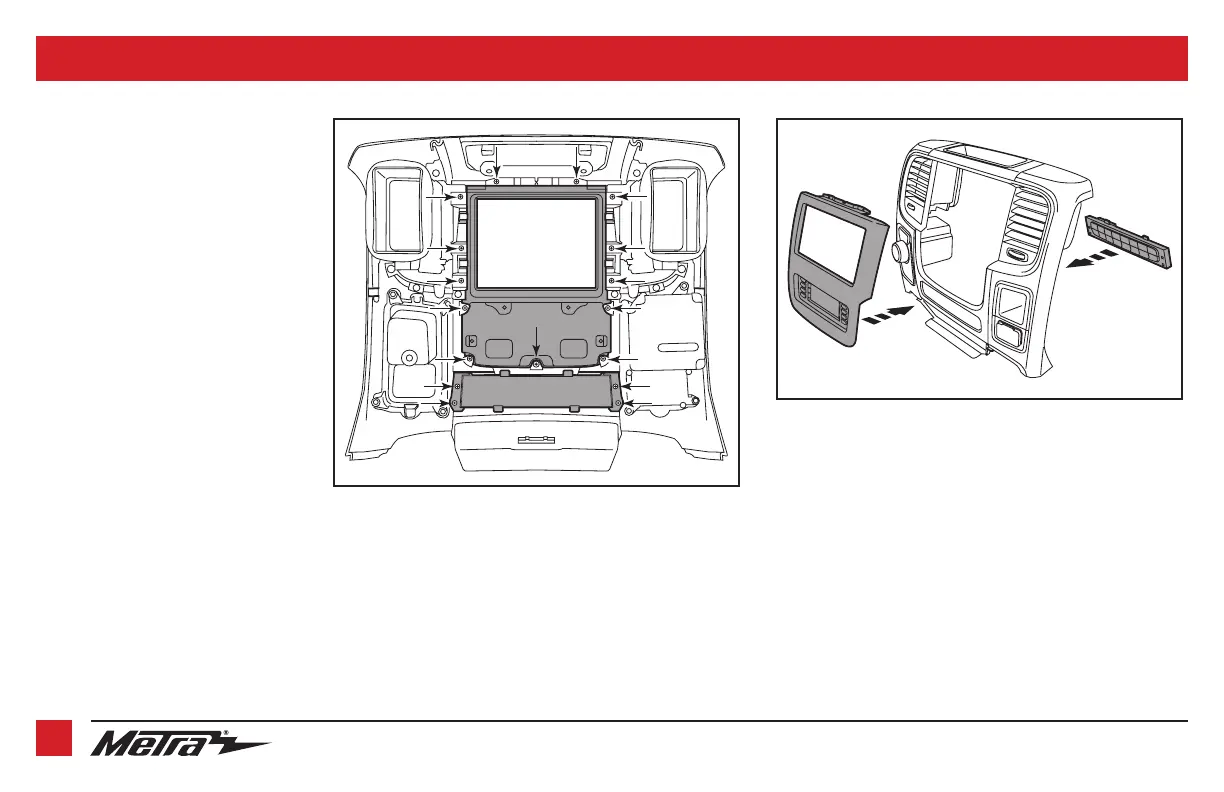 Metra®