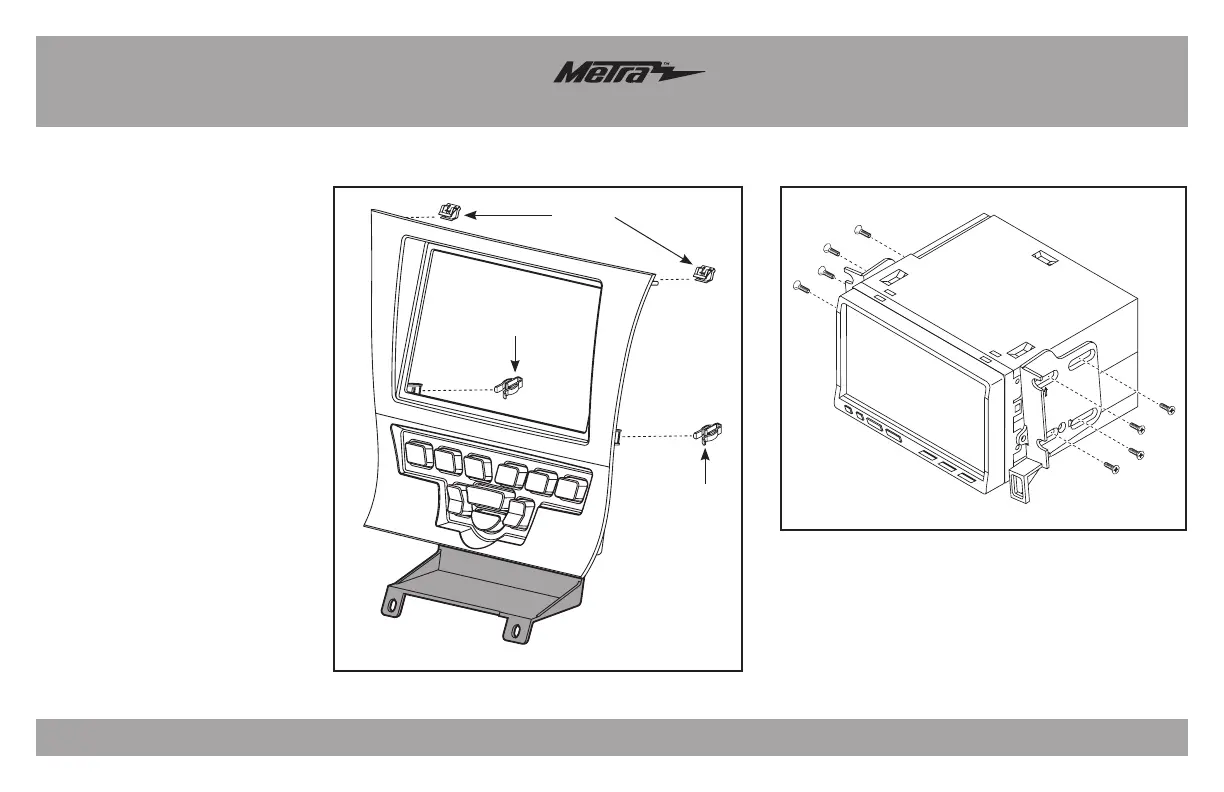 Metra™