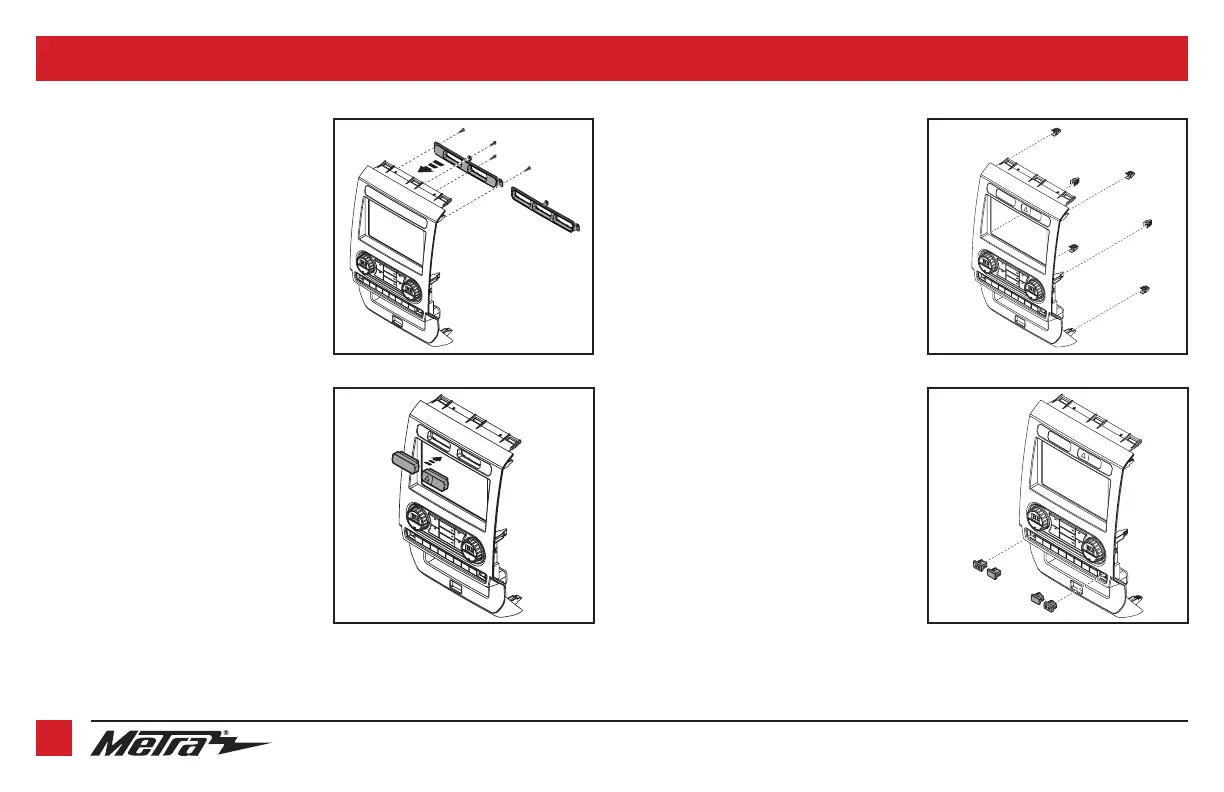 Metra®