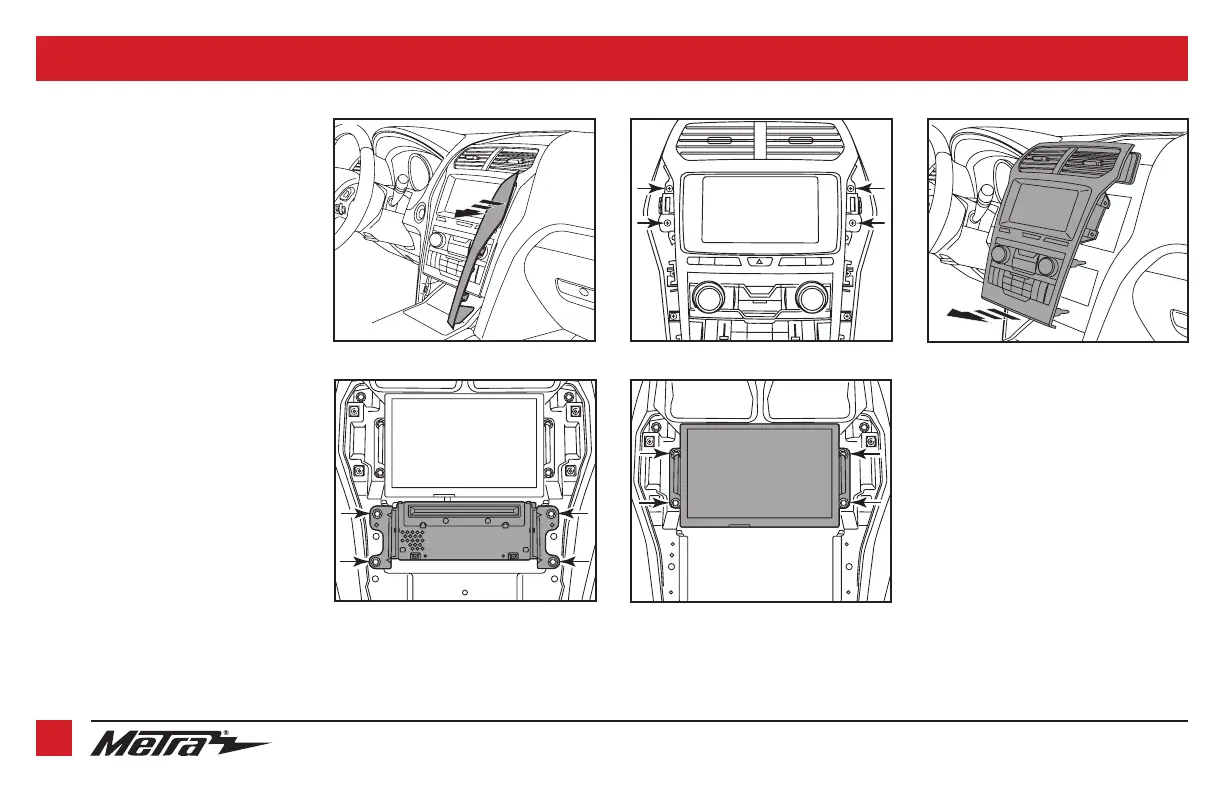 Metra®