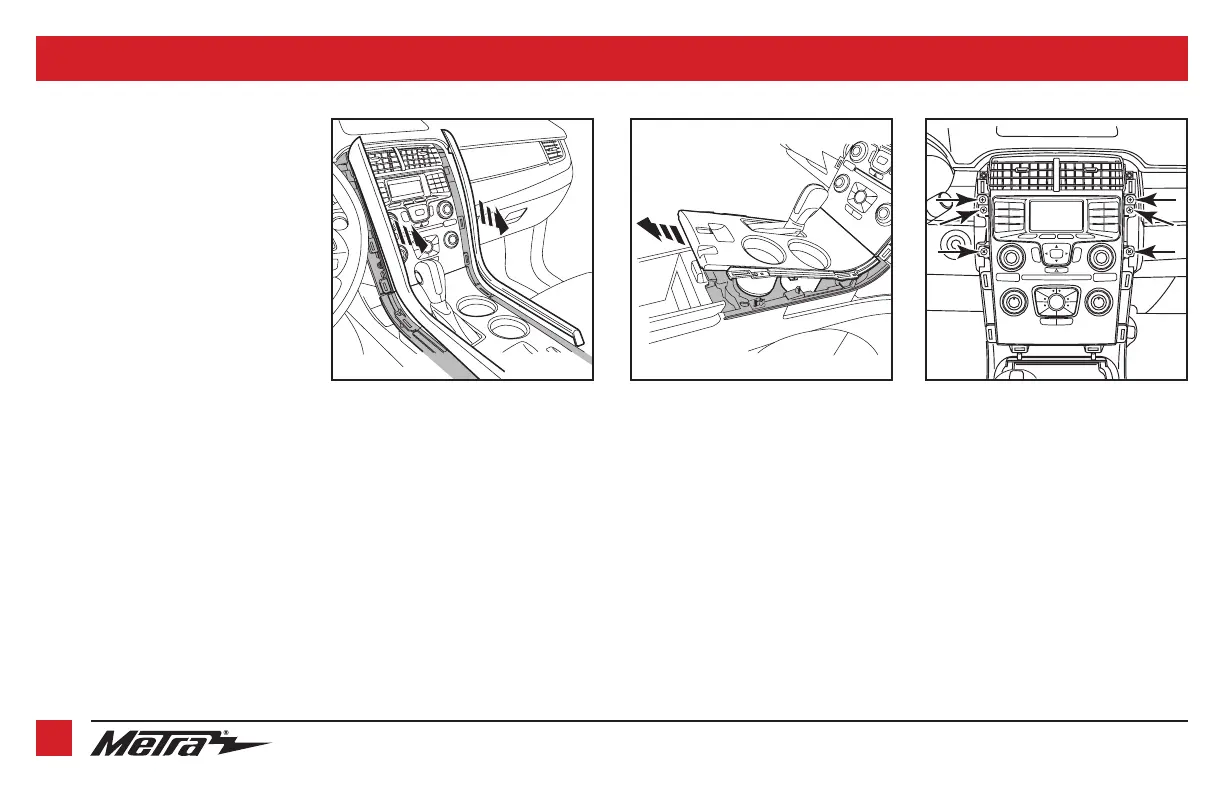 Metra®