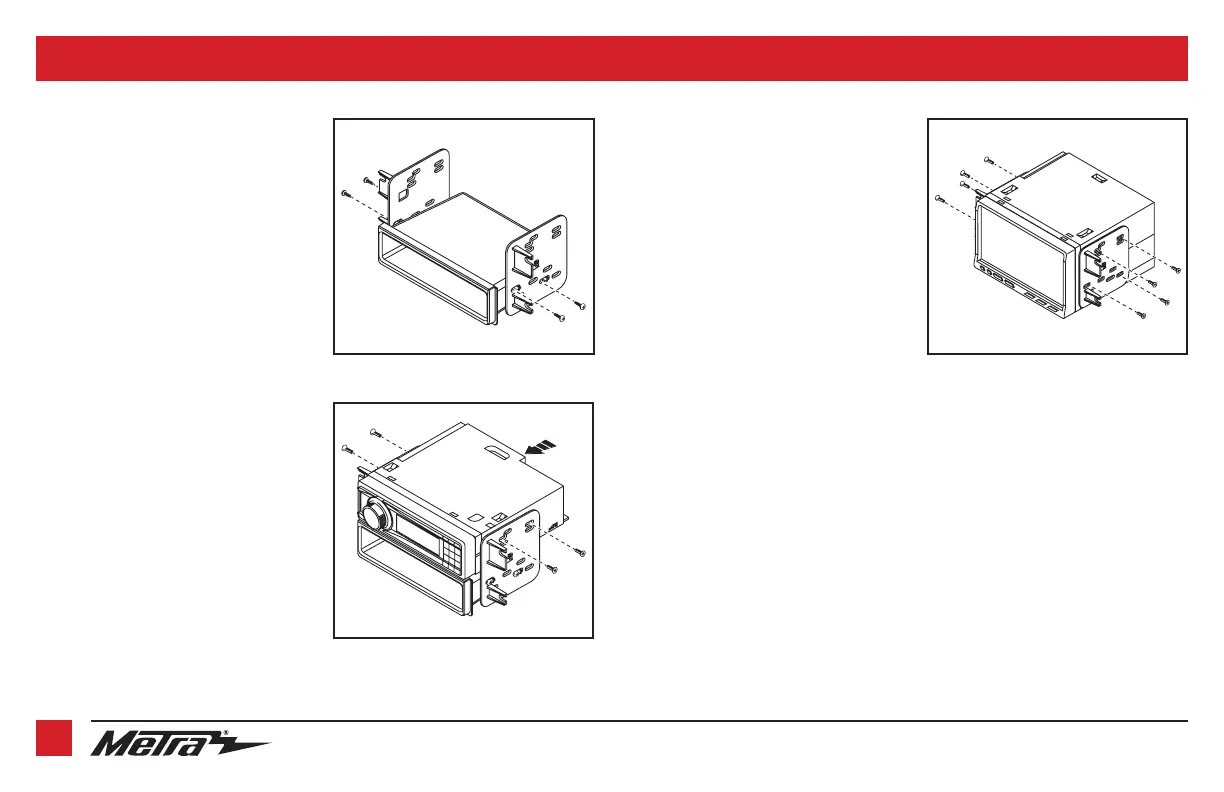 Metra®