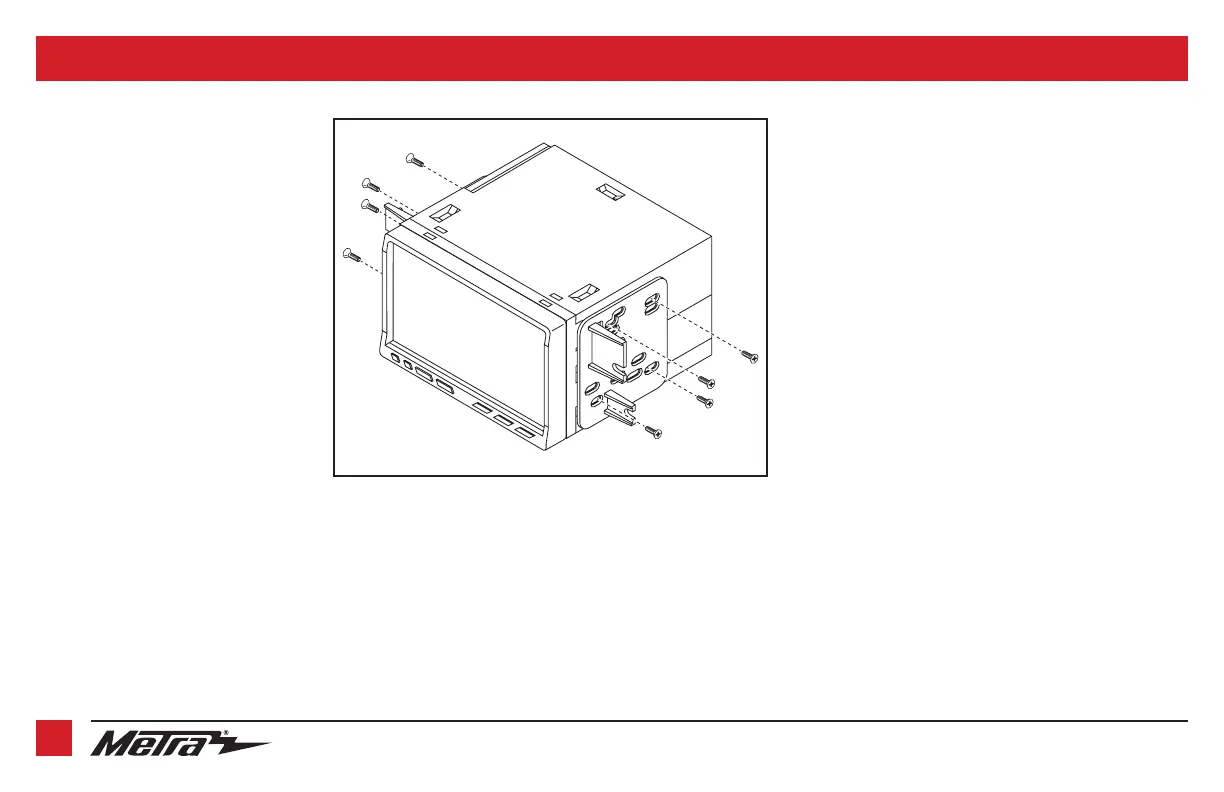 Metra®