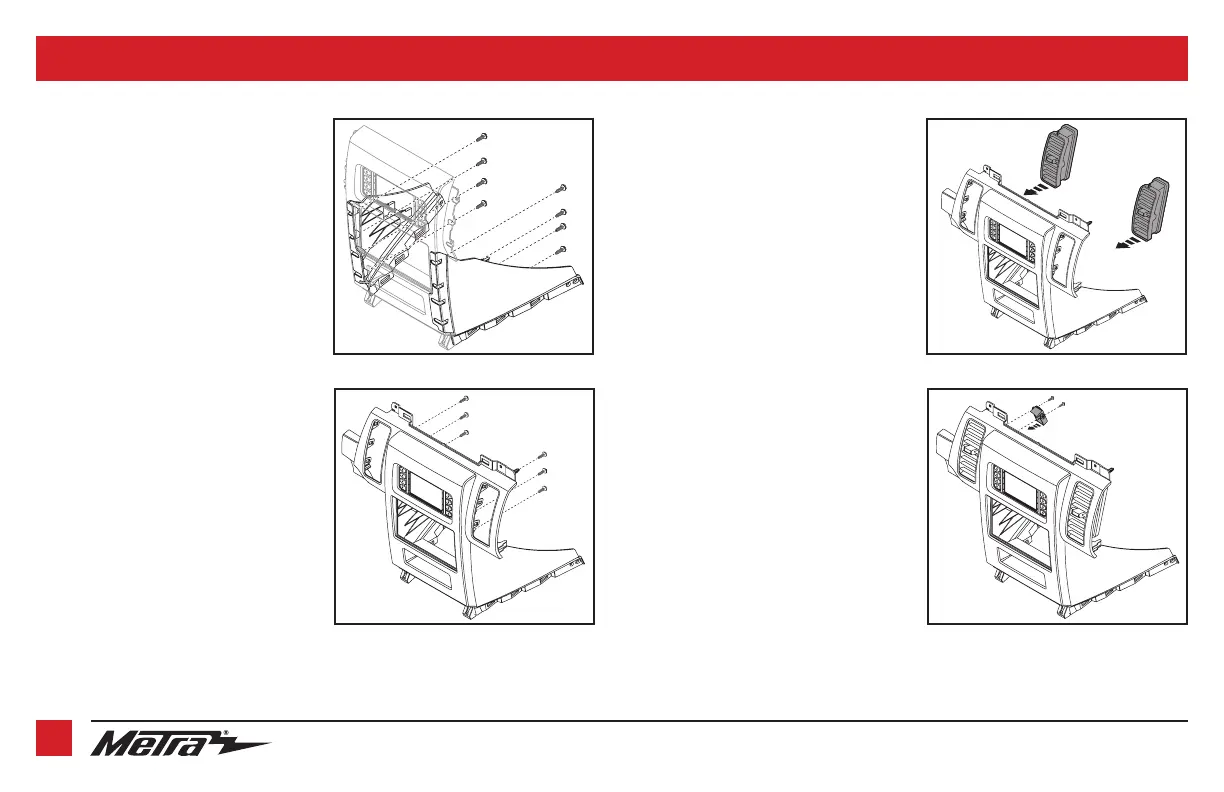 Metra®