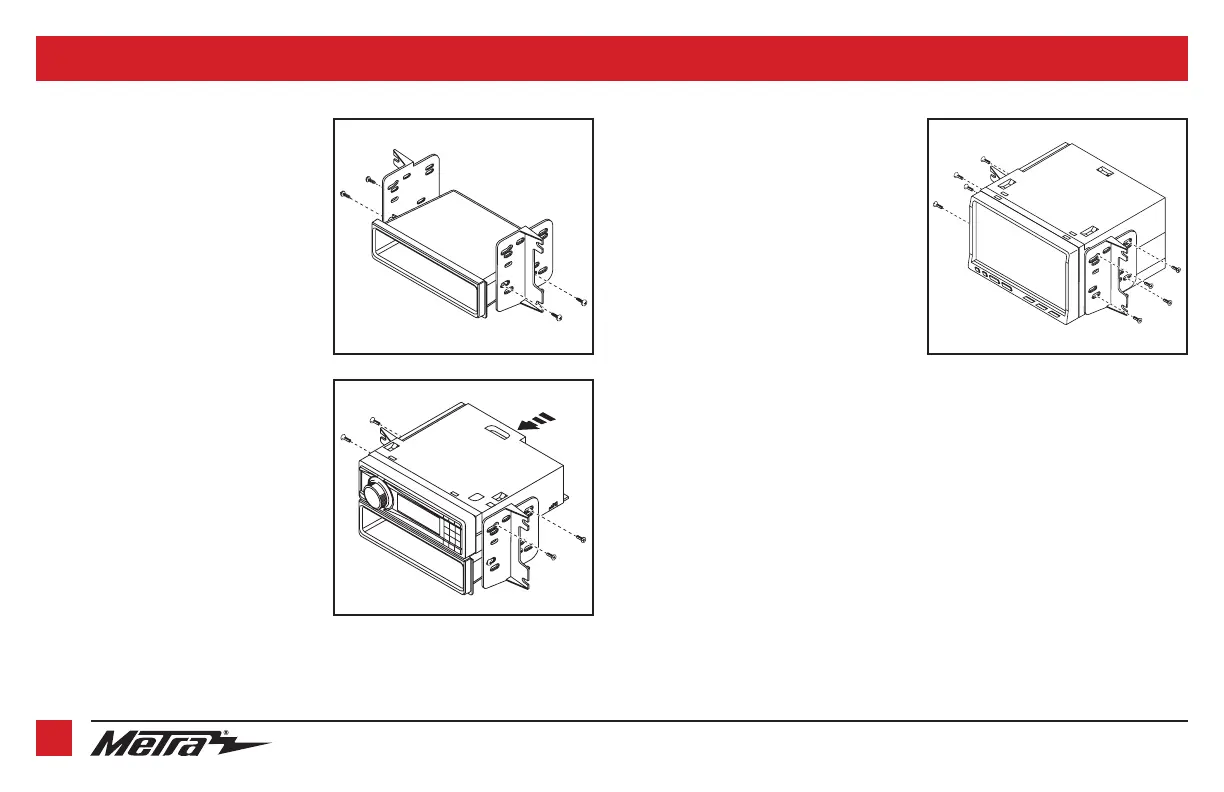 Metra®