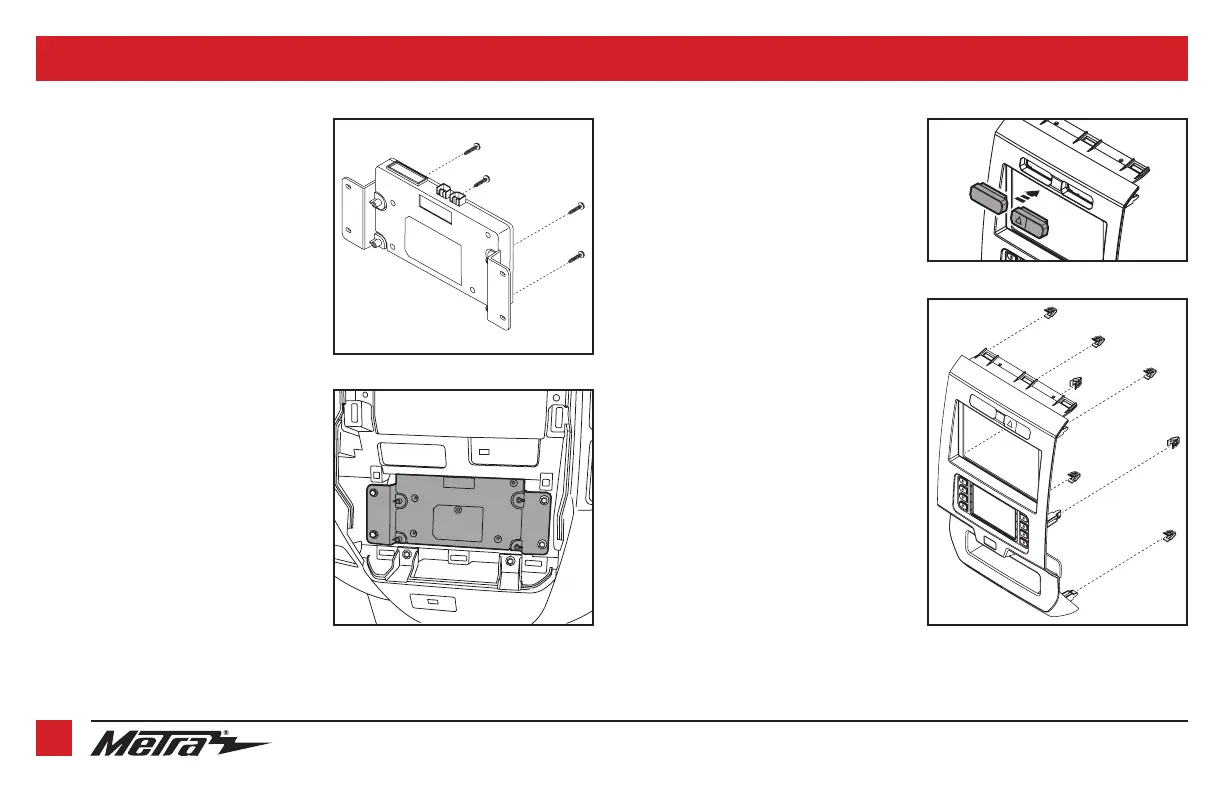 Metra®