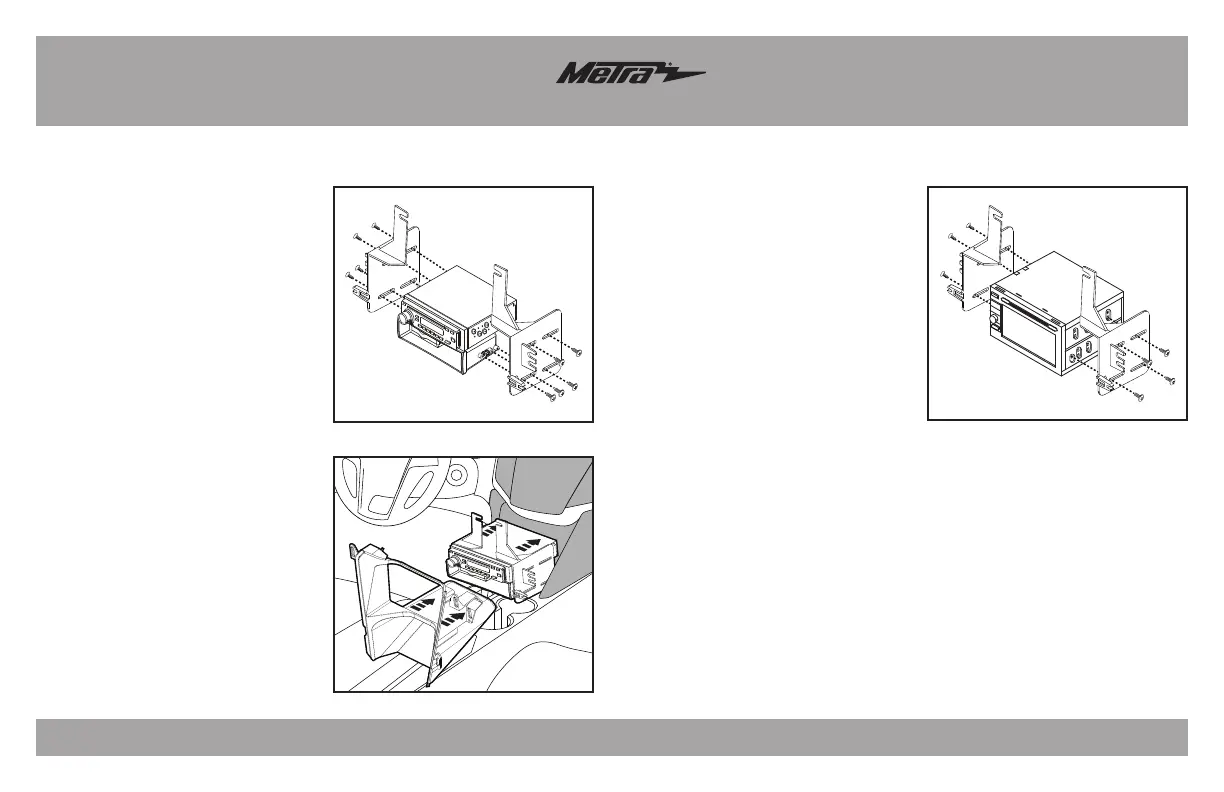 Metra