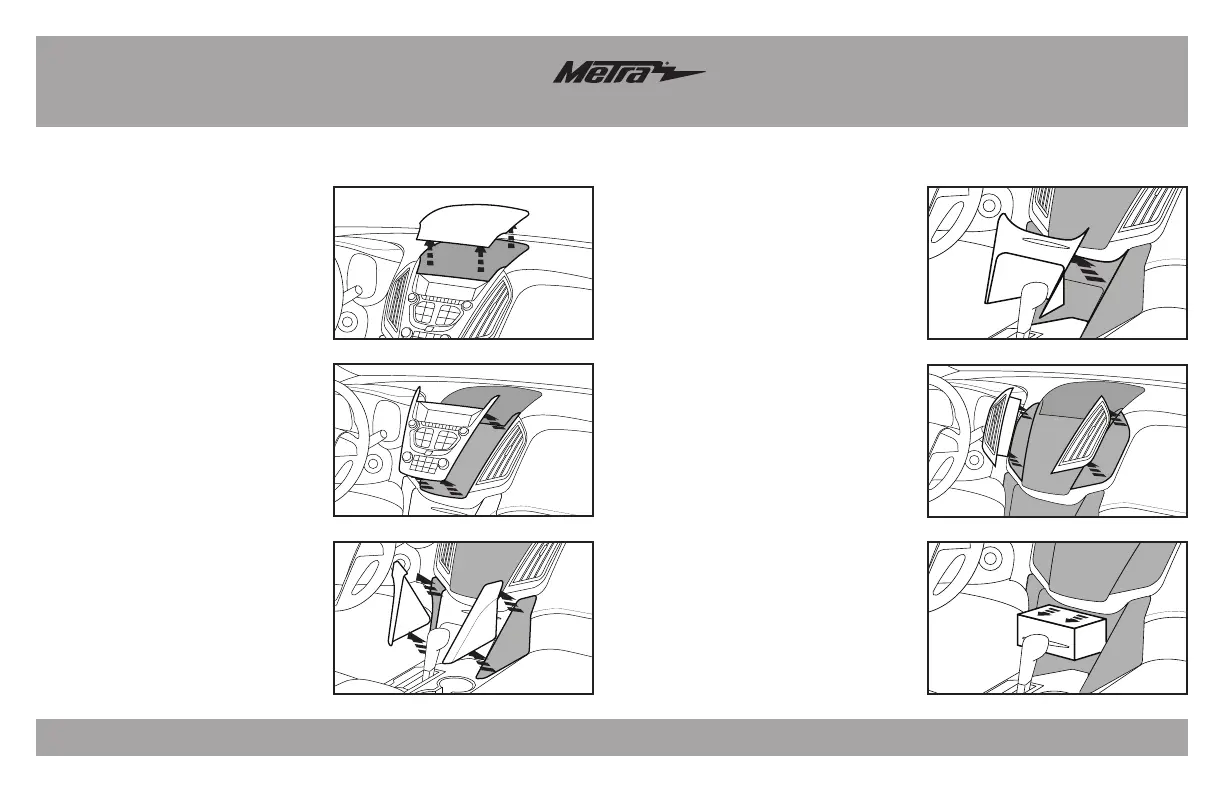 Metra