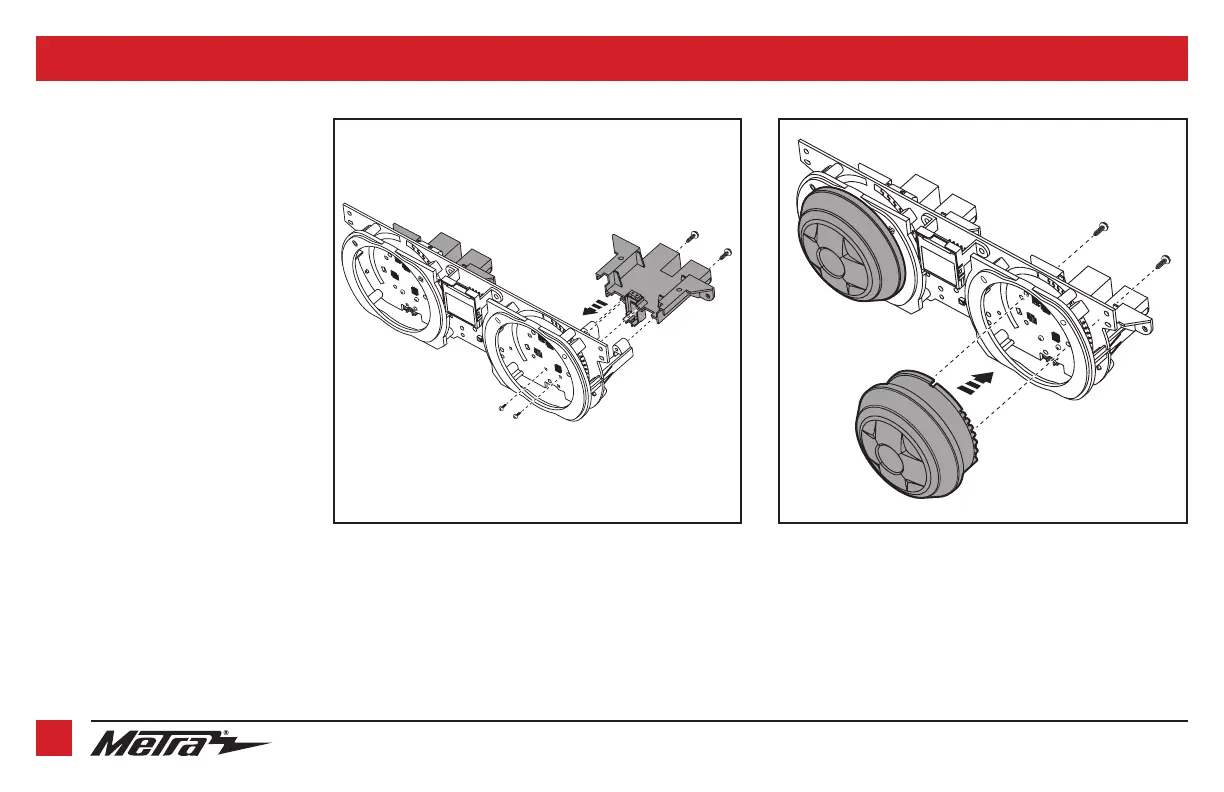 Metra®