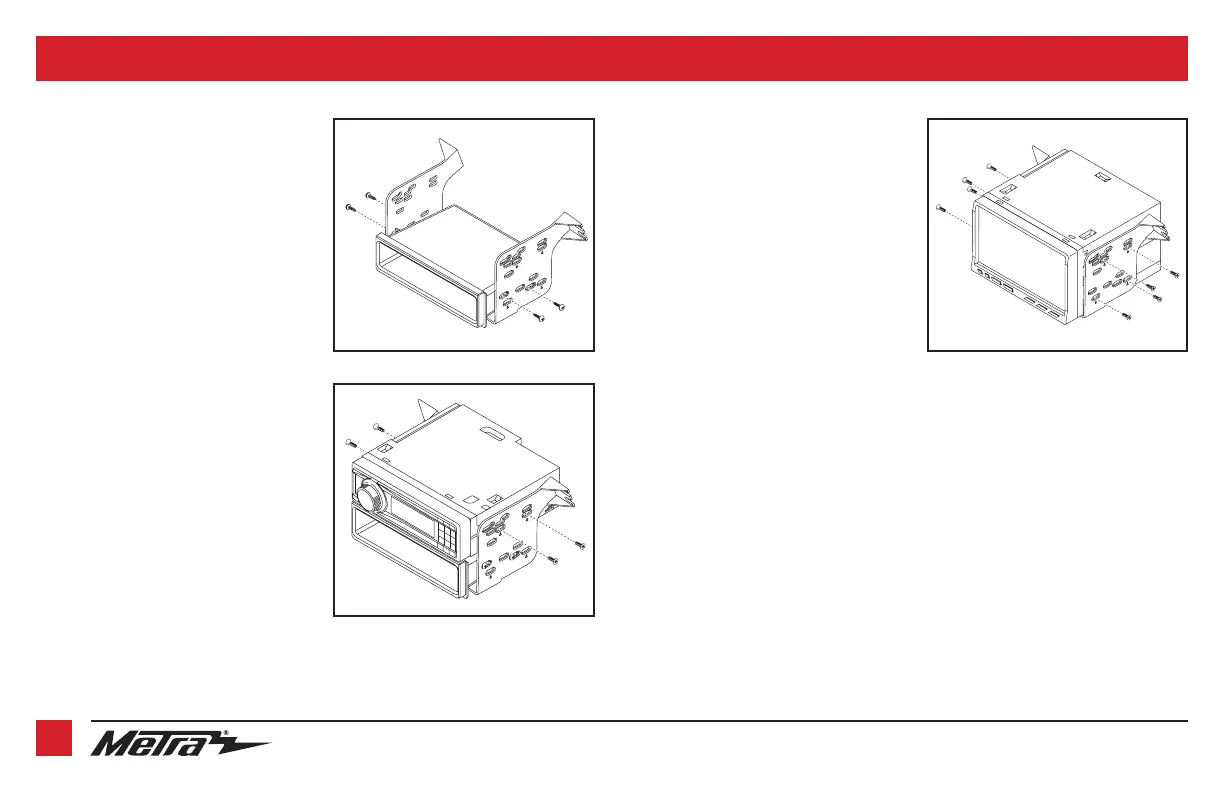 Metra®