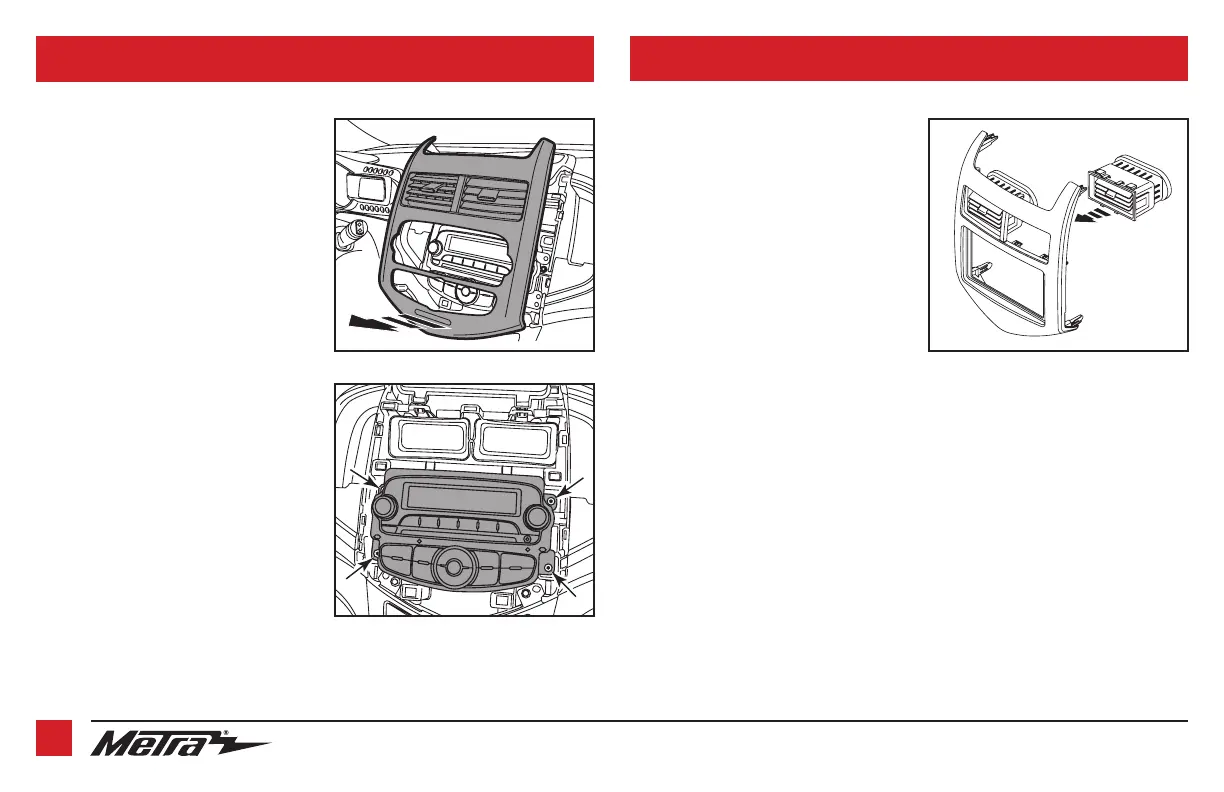 Metra®