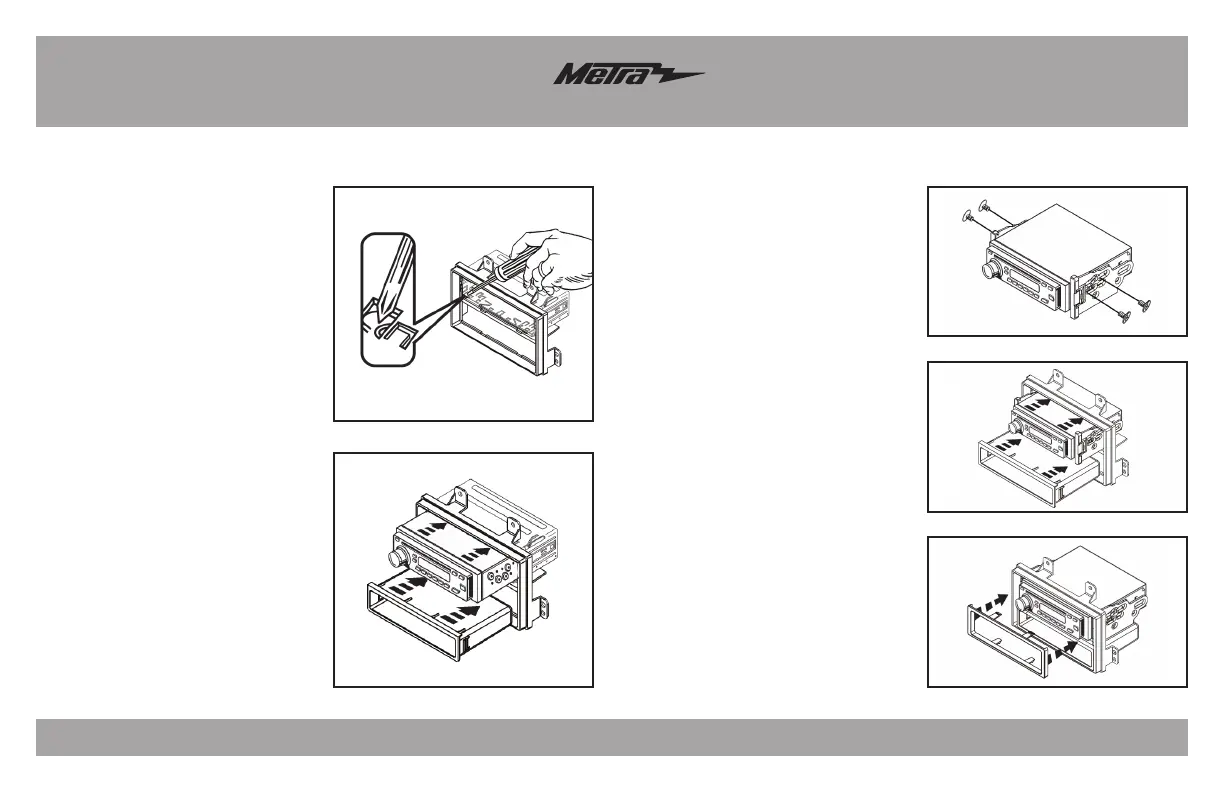 Metra