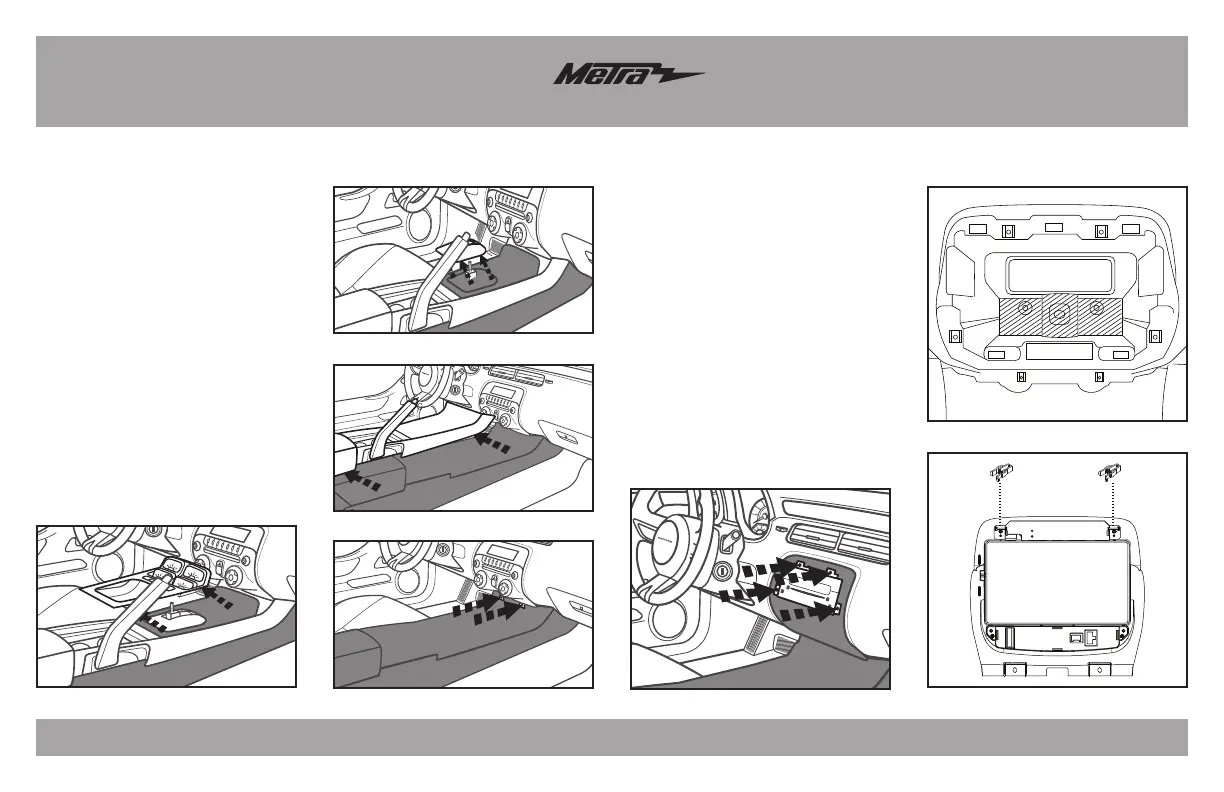 Metra