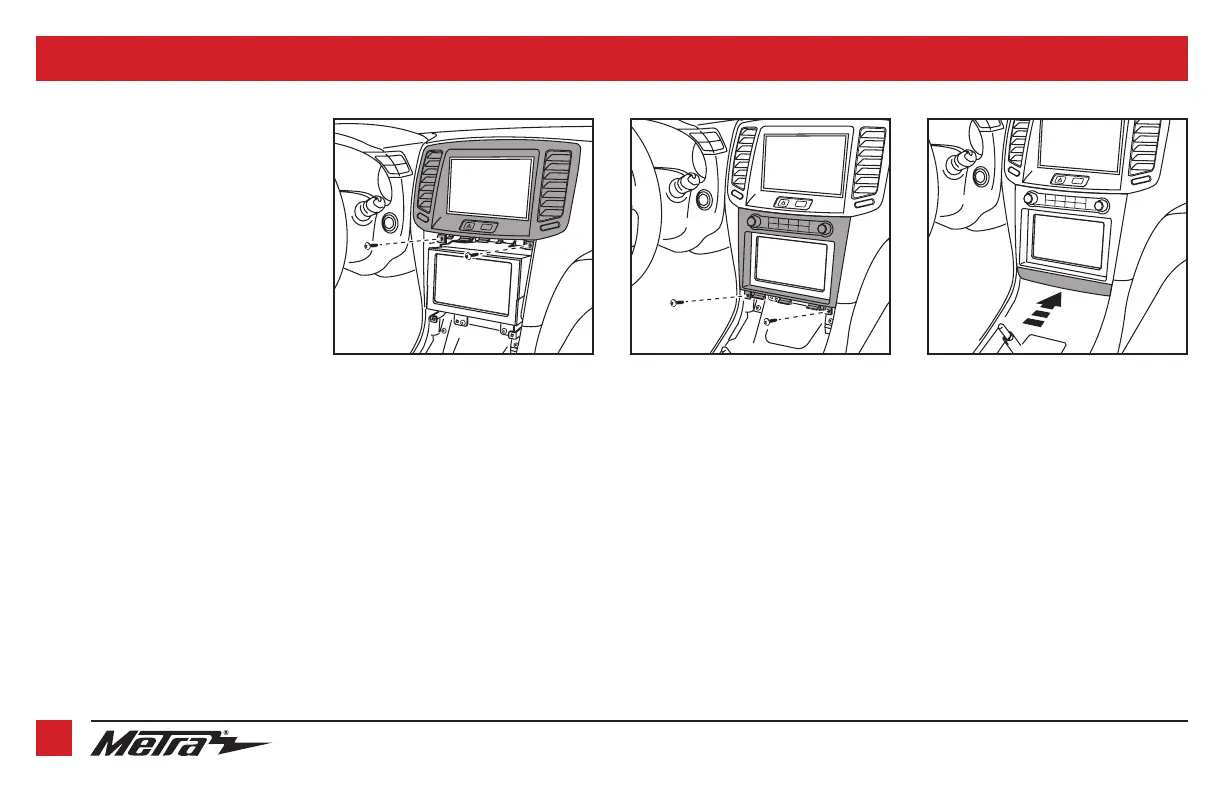 Metra®