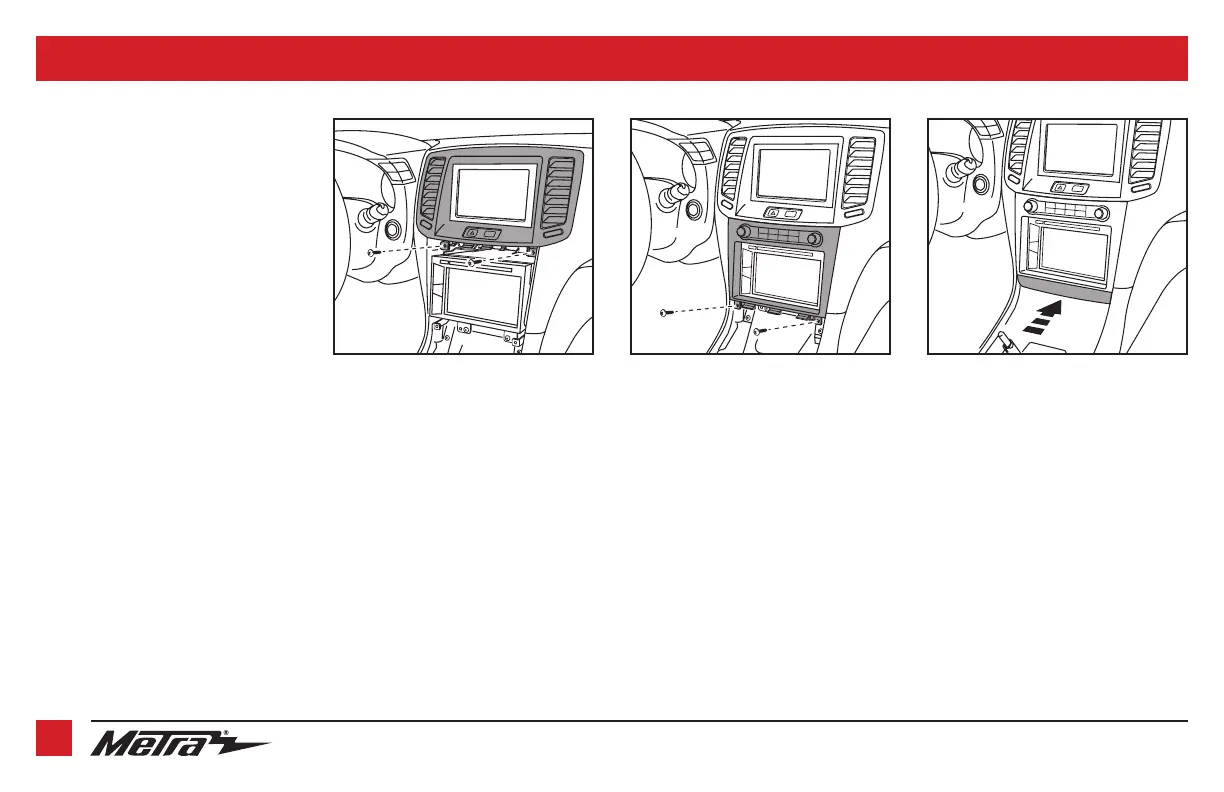 Metra®