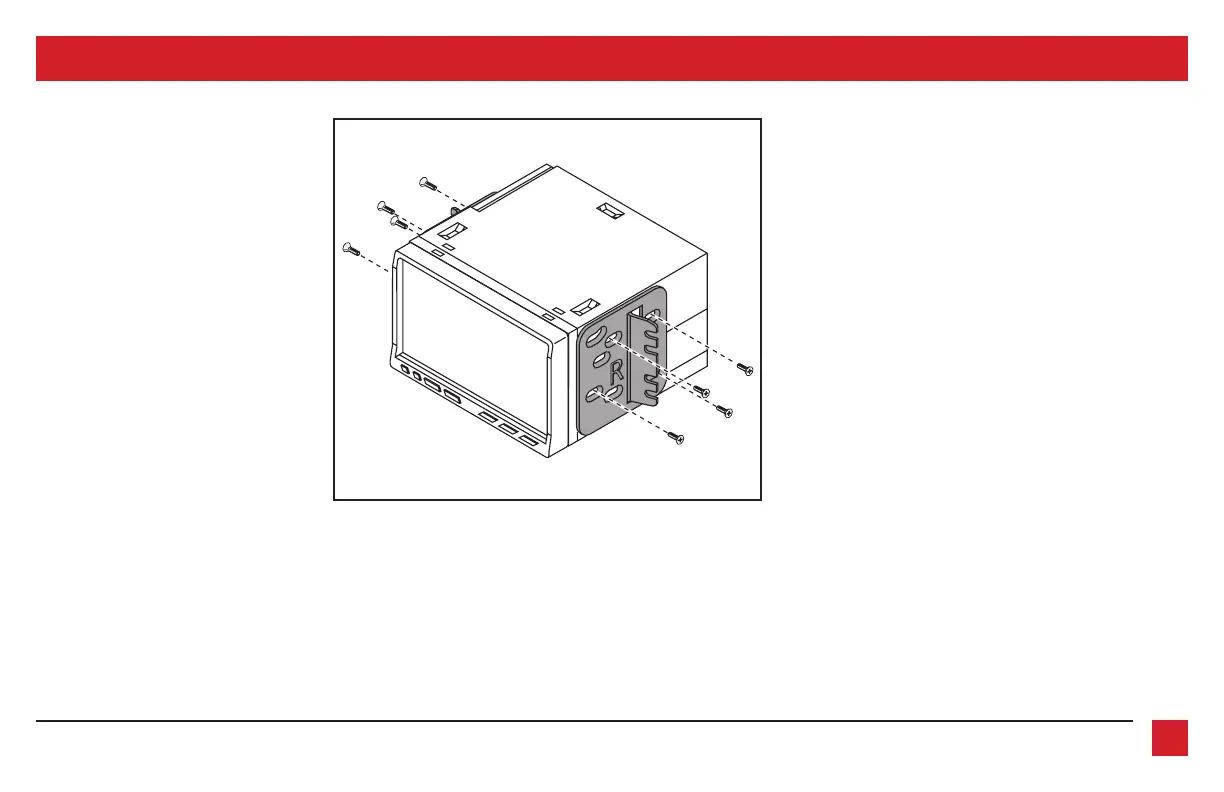 R