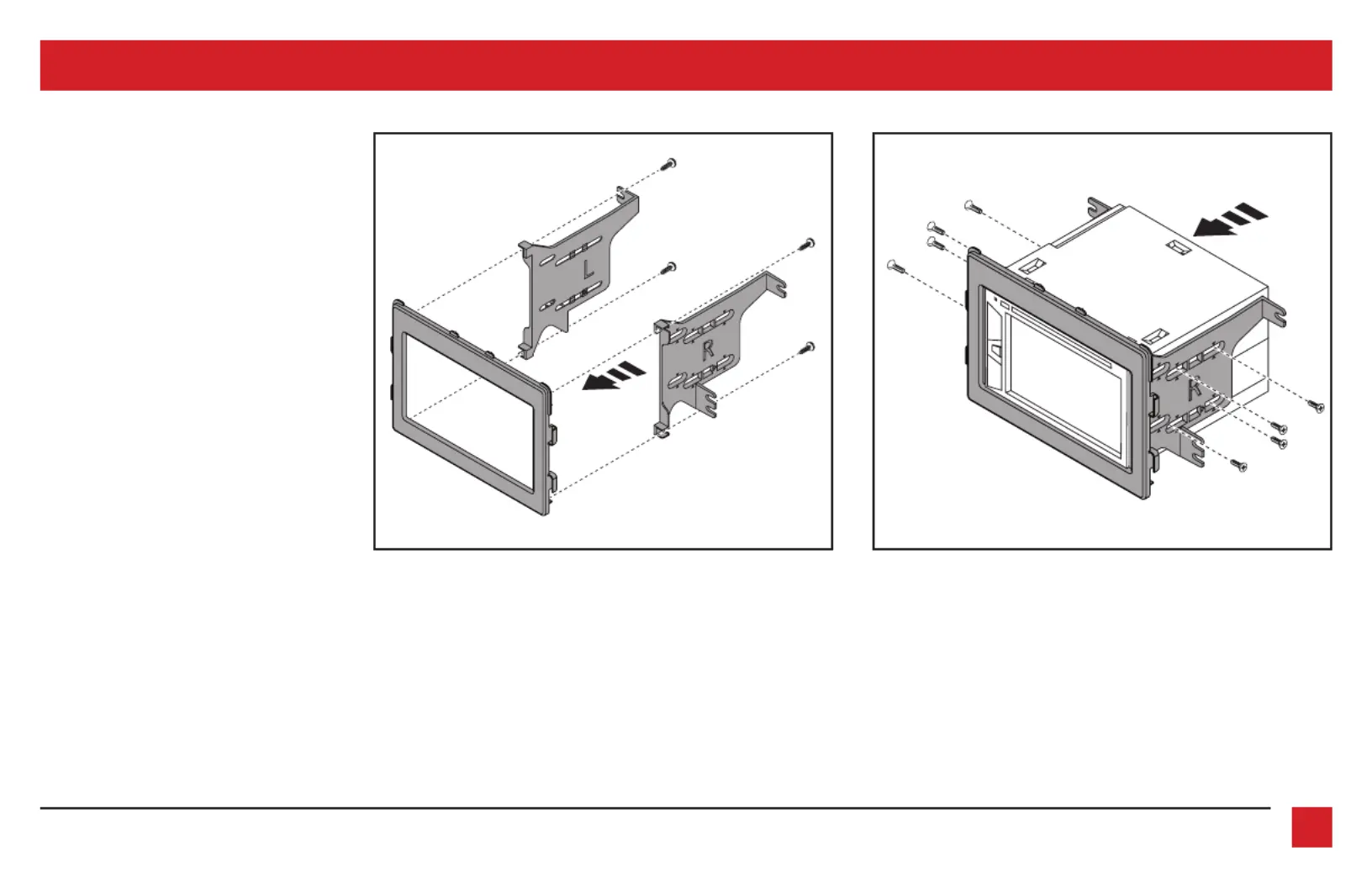 L

R

R