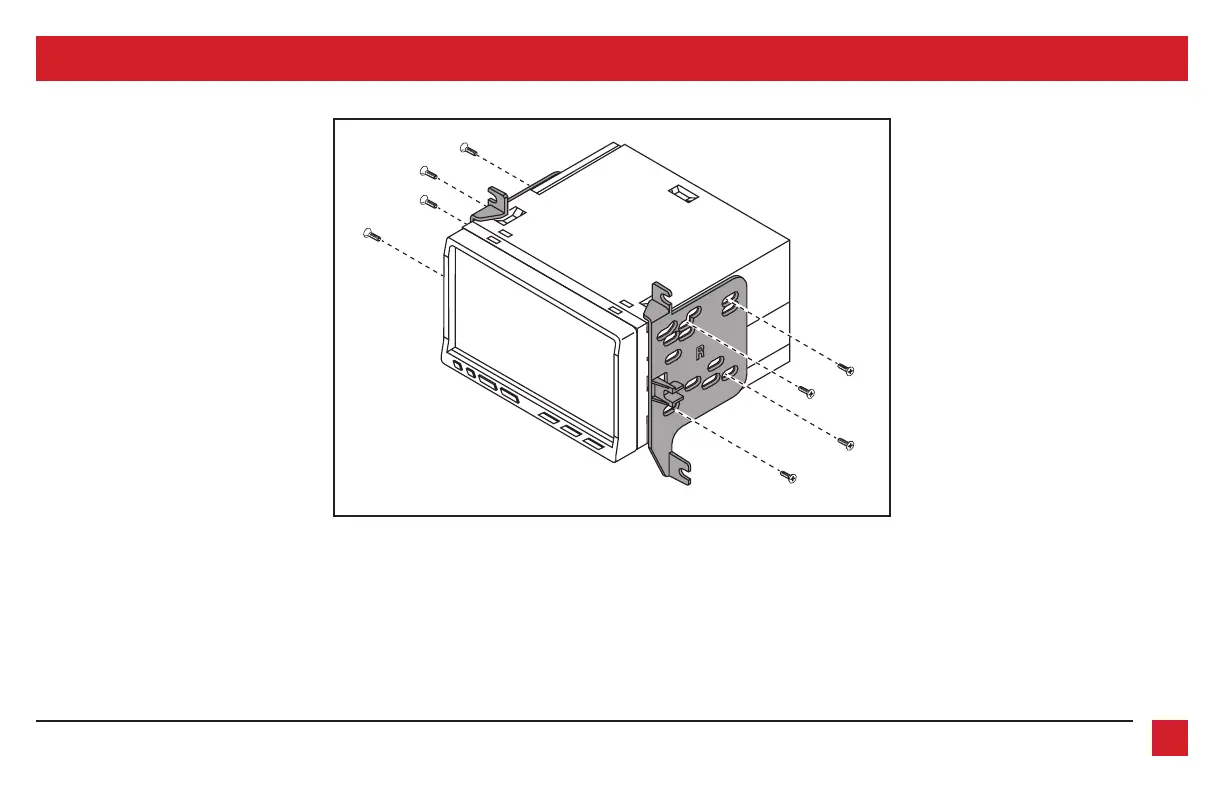 R