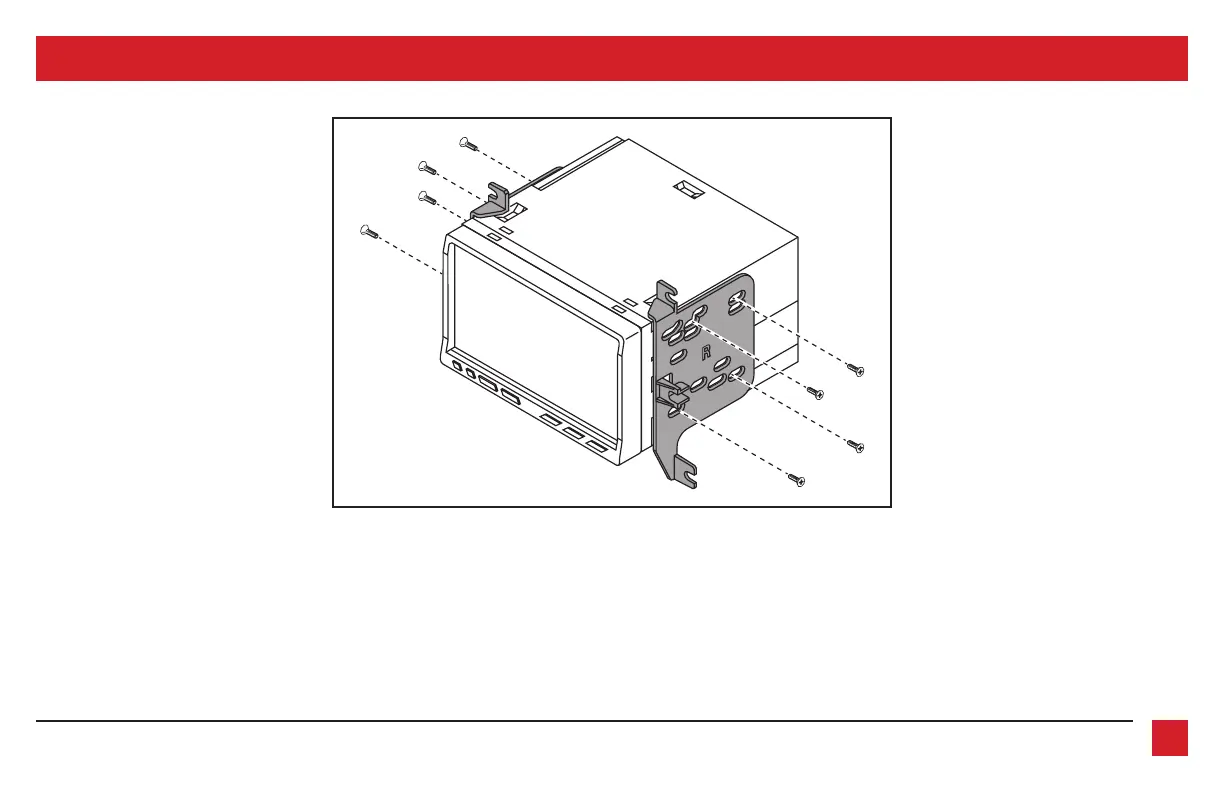 R