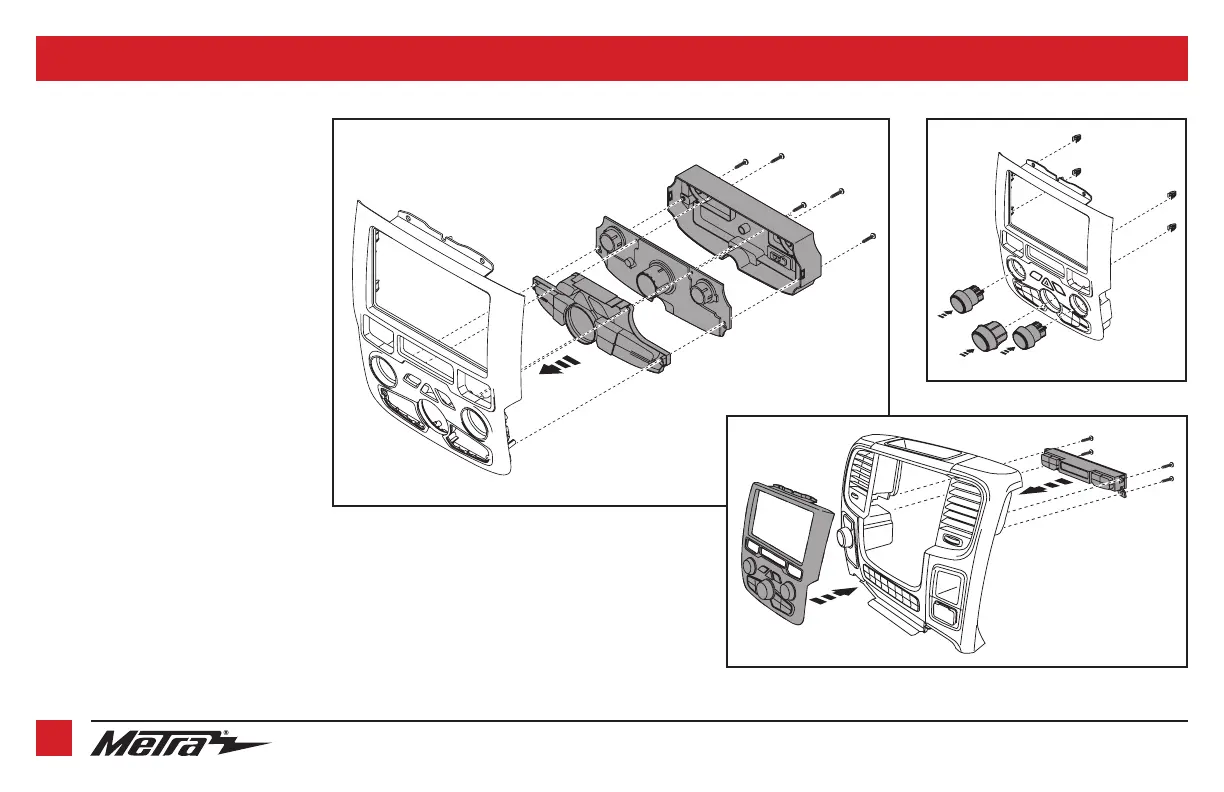 Metra®