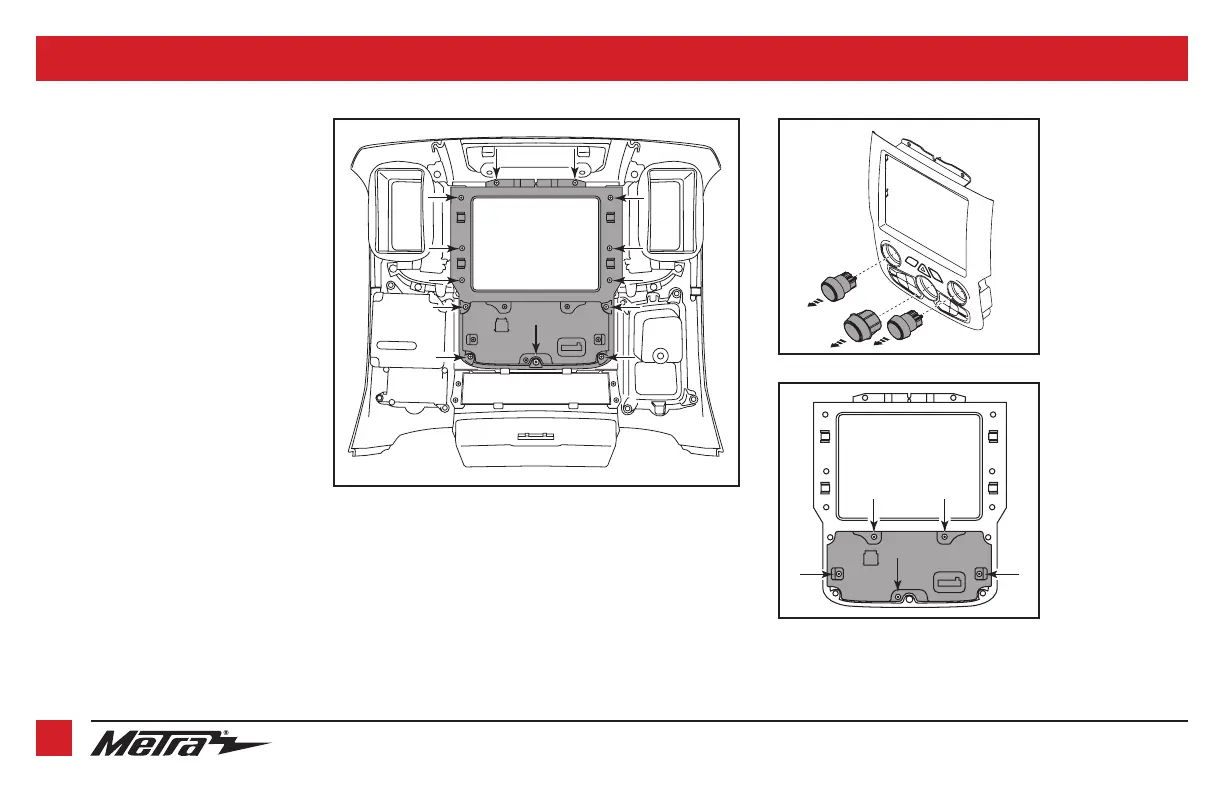 Metra®