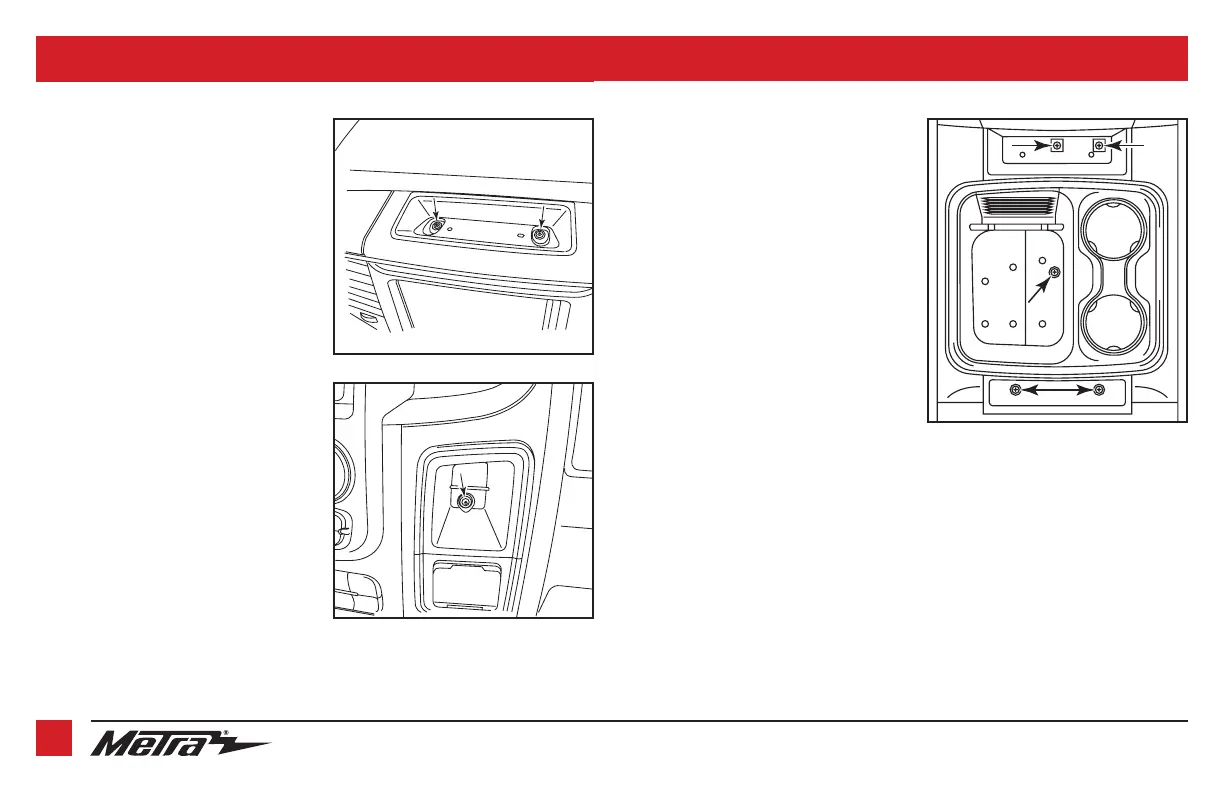 Metra®