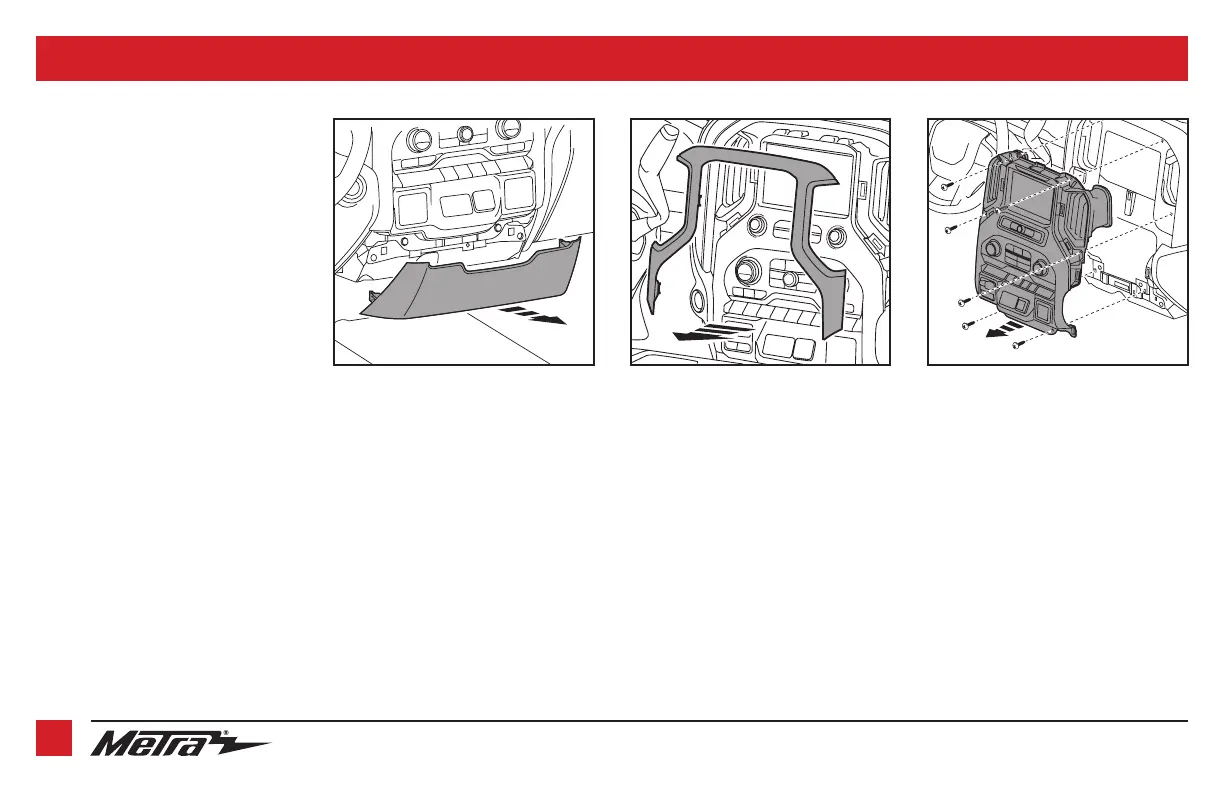 Metra®