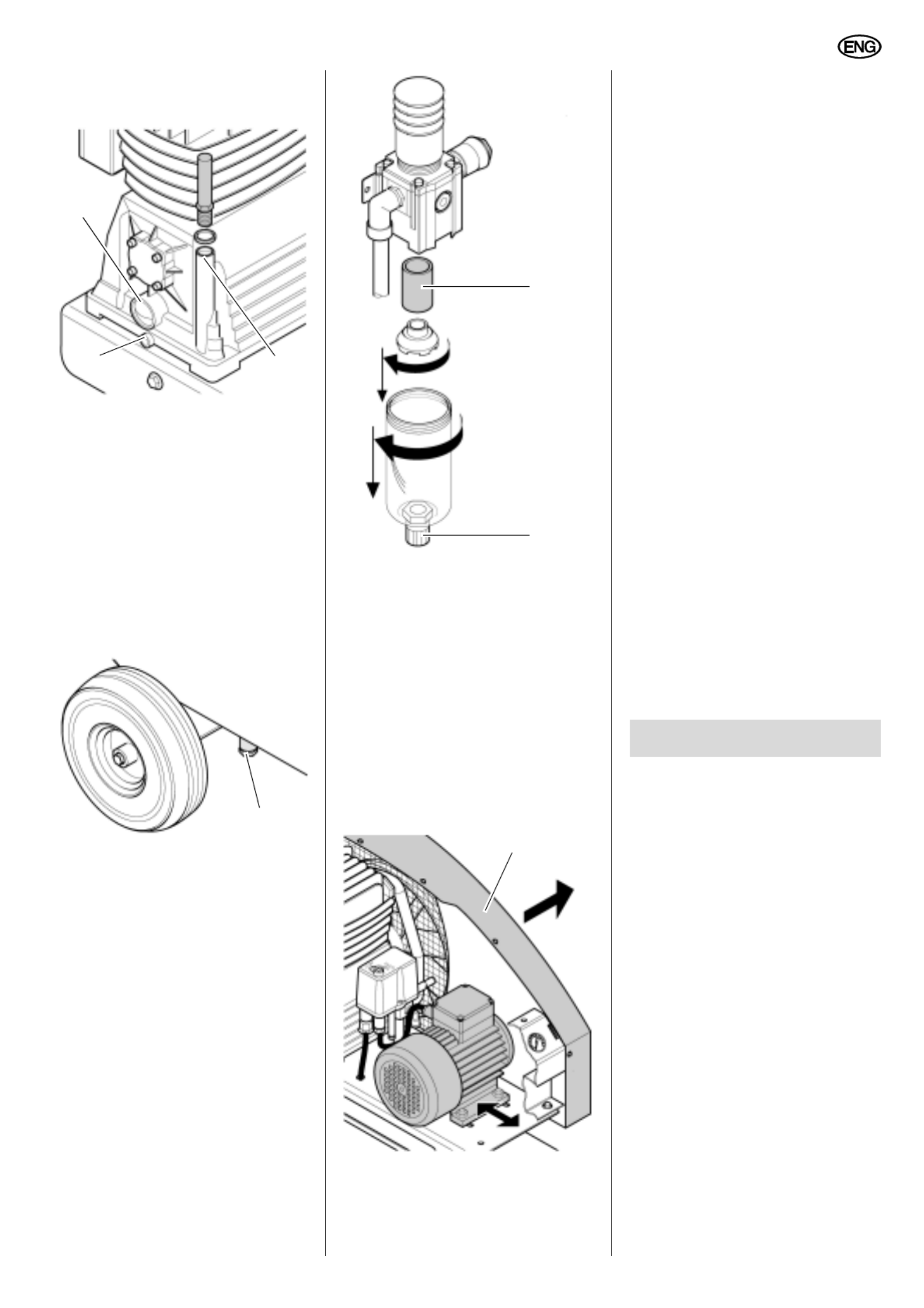 ENG