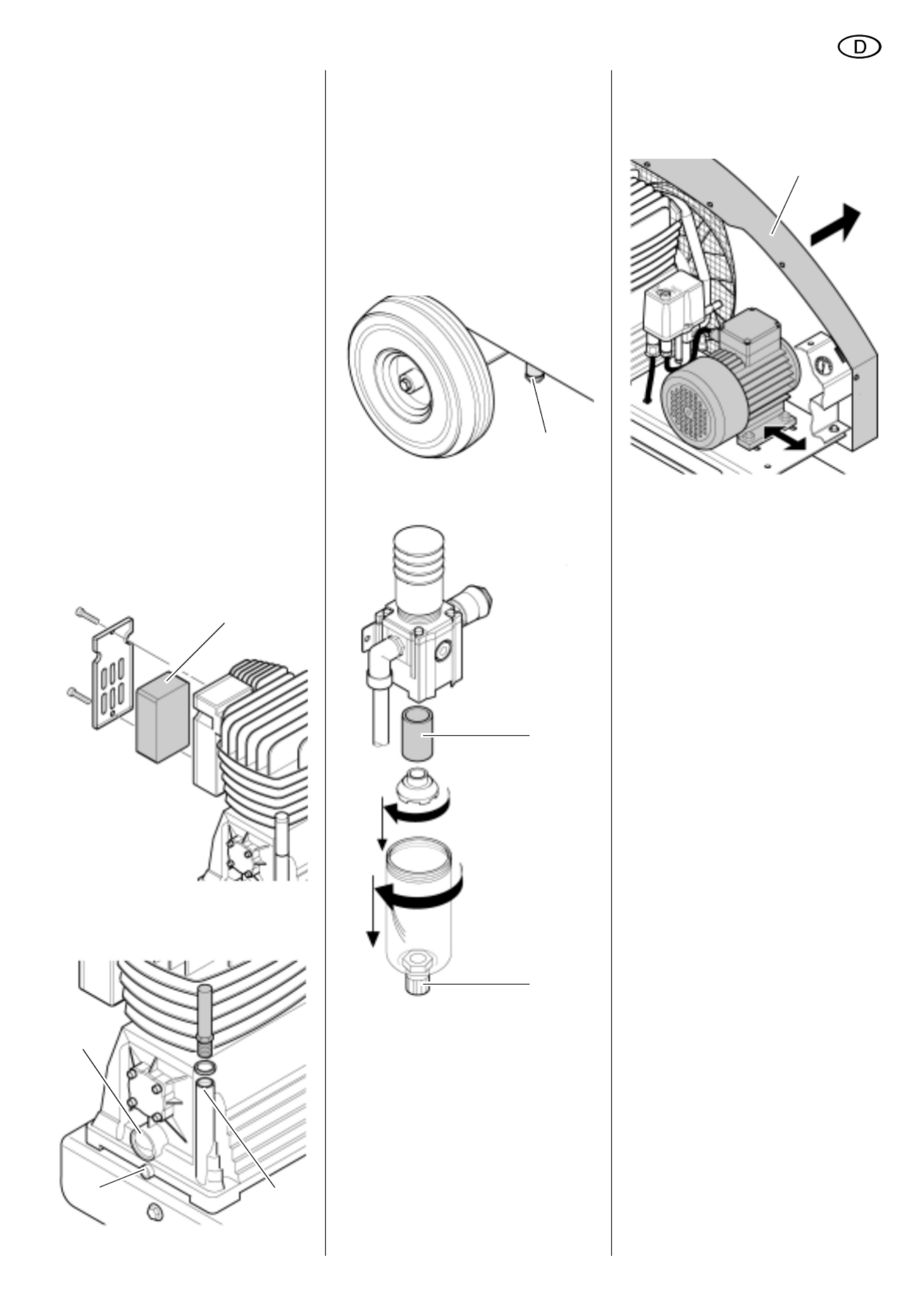 D