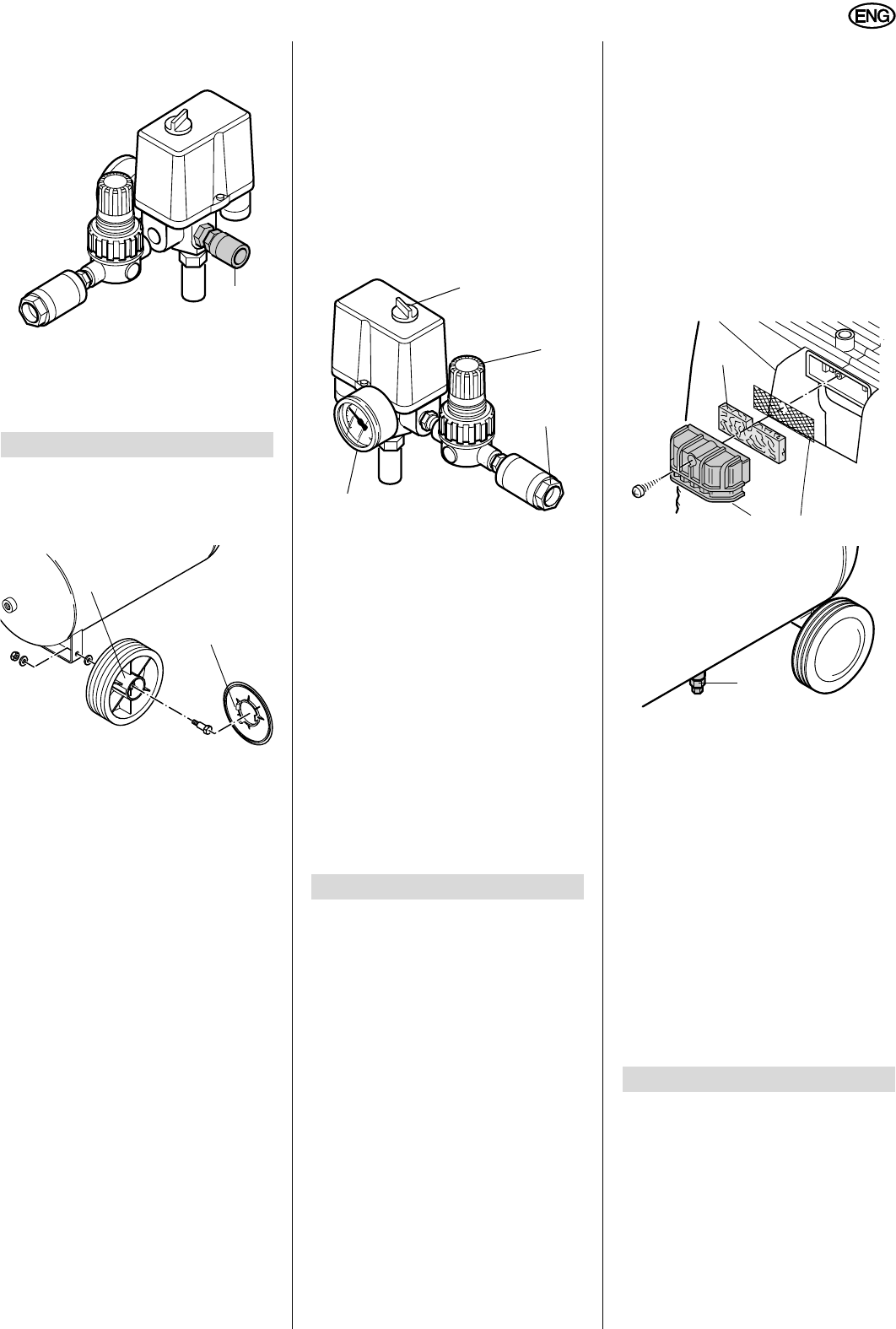 ENG