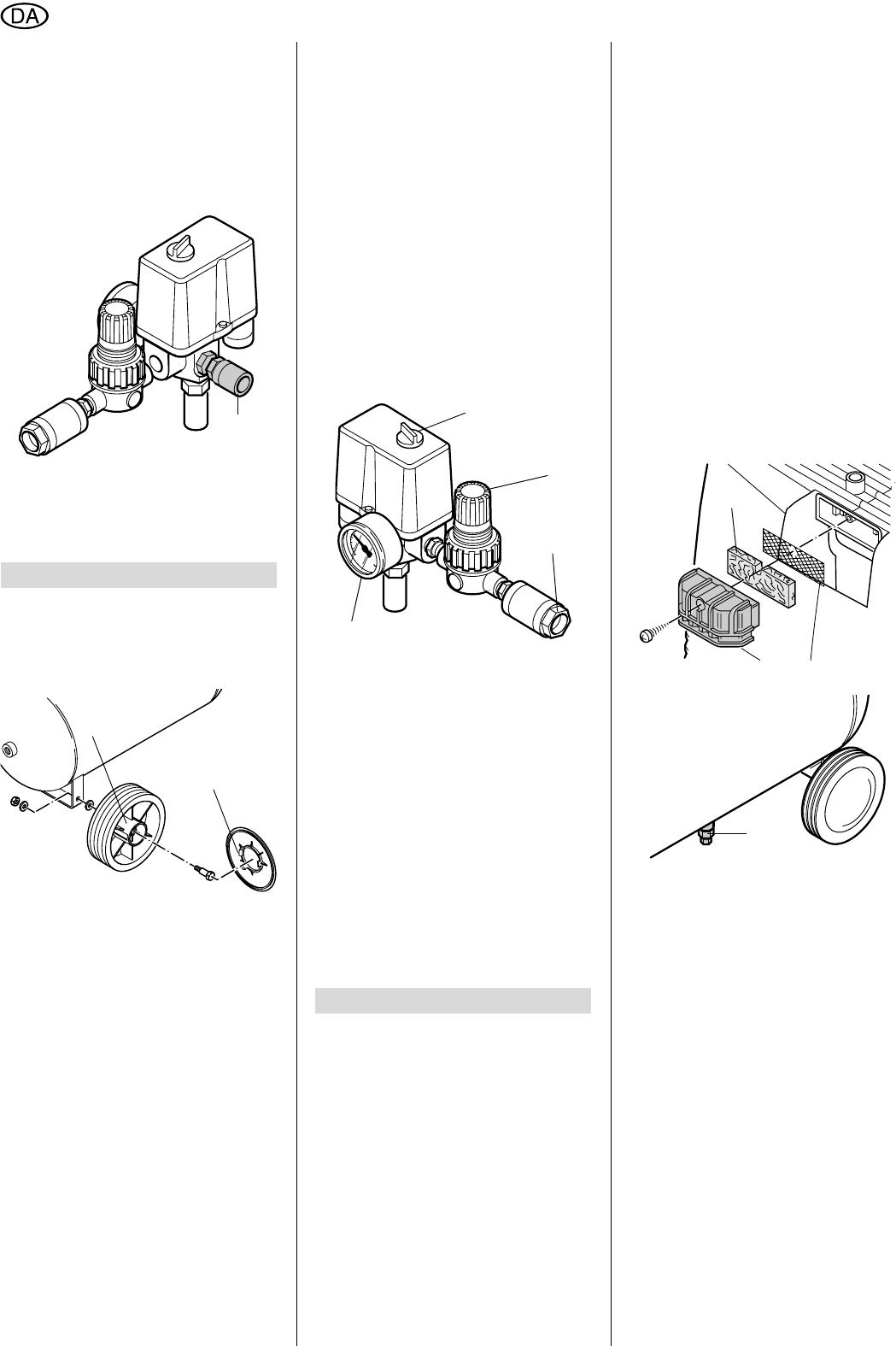 DA