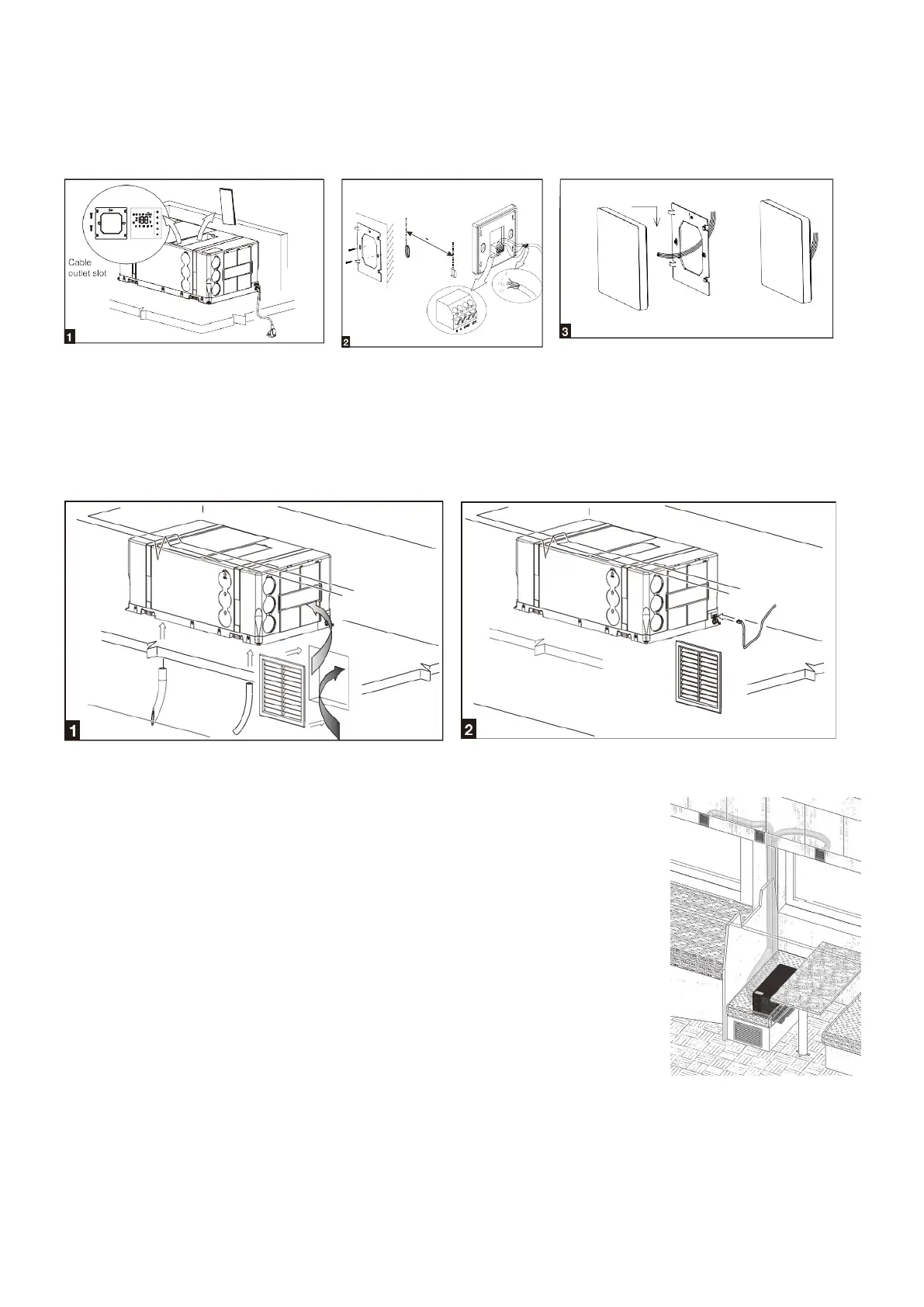 Cable outlet slot

1

2

3

1

2