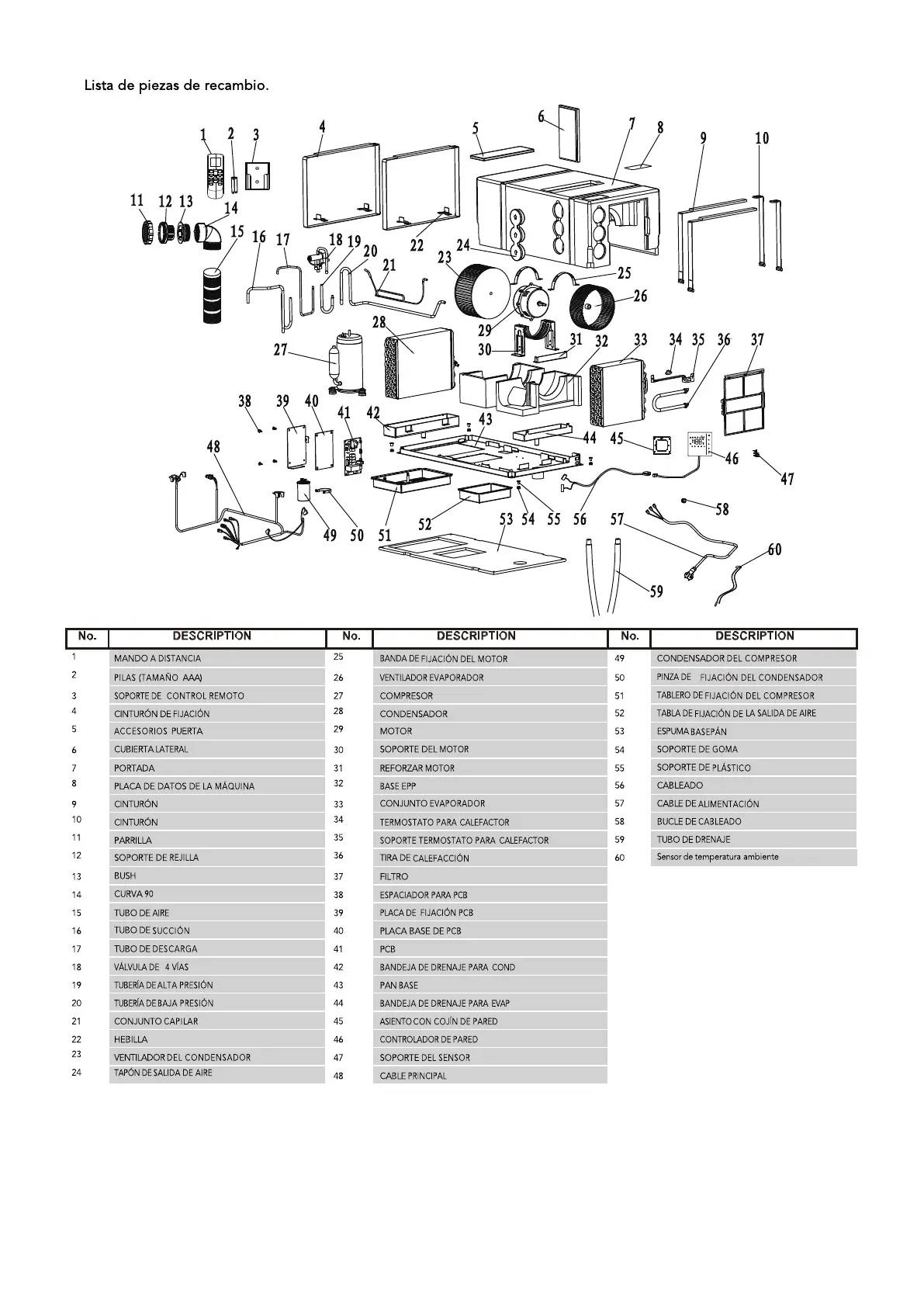 Lista de piezas de recambio.

1 2 3 4 5 6 7 8 9 10 11 12 13 14 15 16 17 18 19 20 21 22 23 24 25 26 27 28 29 30 31 32 33 34 35 36 37 38 39 40 41 42 43 44 45 46 47 48 49 50 51 52 53 54 55 56 57 58 59 60

| No. | DESCRIPTION | No. | DESCRIPTION | No. | DESCRIPTION |
|---|---|---|---|---|---|
| 1 | MANDO A DISTANCIA | 25 | BANDA DE FIJACIÓN DEL MOTOR | 49 | CONDENSADOR DEL COMPRESOR |
| 2 | PILAS (TAMAÑO AAA) | 26 | VENTILADOR EVAPORADOR | 50 | PINZA DE FIJACIÓN DEL CONDENSADOR |
| 3 | SOPORTE DE CONTROL REMOTO | 27 | COMPRESOR | 51 | TABLERO DE FIJACIÓN DEL COMPRESOR |
| 4 | CINTURÓN DE FIJACIÓN | 28 | CONDENSADOR | 52 | TABLA DE FIJACIÓN DE LA SALIDA DE AIRE |
| 5 | ACCESORIOS PUERTA | 29 | MOTOR | 53 | ESPUMA BASEPÁN |
| 6 | CUBIERTA LATERAL | 30 | SOPORTE DEL MOTOR | 54 | SOPORTE DE GOMA |
| 7 | PORTADA | 31 | REFORZAR MOTOR | 55 | SOPORTE DE PLÁSTICO |
| 8 | PLACA DE DATOS DE LA MÁQUINA | 32 | BASE EPP | 56 | CABLEADO |
| 9 | CINTURÓN | 33 | CONJUNTO EVAPORADOR | 57 | CABLE DE ALIMENTACIÓN |
| 10 | CINTURÓN | 34 | TERMOSTATO PARA CALEFACTOR | 58 | BUCLE DE CABLEADO |
| 11 | PARRILLA | 35 | SOPORTE TERMOSTATO PARA CALEFACTOR | 59 | TUBO DE DRENAJE |
| 12 | SOPORTE DE REJILLA | 36 | TIRA DE CALEFACCIÓN | 60 | Sensor de temperatura ambiente |
| 13 | BUSH | 37 | FILTRO | | |
| 14 | CURVA 90 | 38 | ESPACIADOR PARA PCB | | |
| 15 | TUBO DE AIRE | 39 | PLACA DE FIJACIÓN PCB | | |
| 16 | TUBO DE SUCCIÓN | 40 | PLACA BASE DE PCB | | |
| 17 | TUBO DE DESCARGA | 41 | PCB | | |
| 18 | VÁLVULA DE 4 VÍAS | 42 | BANDEJA DE DRENAJE PARA COND | | |
| 19 | TUBERÍA DE ALTA PRESIÓN | 43 | PAN BASE | | |
| 20 | TUBERÍA DE BAJA PRESIÓN | 44 | BANDEJA DE DRENAJE PARA EVAP | | |
| 21 | CONJUNTO CAPILAR | 45 | ASIENTO CON COJÍN DE PARED | | |
| 22 | HEBILLA | 46 | CONTROLADOR DE PARED | | |
| 23 | VENTILADOR DEL CONDENSADOR | 47 | SOPORTE DEL SENSOR | | |
| 24 | TAPÓN DE SALIDA DE AIRE | 48 | CABLE PRINCIPAL | | |