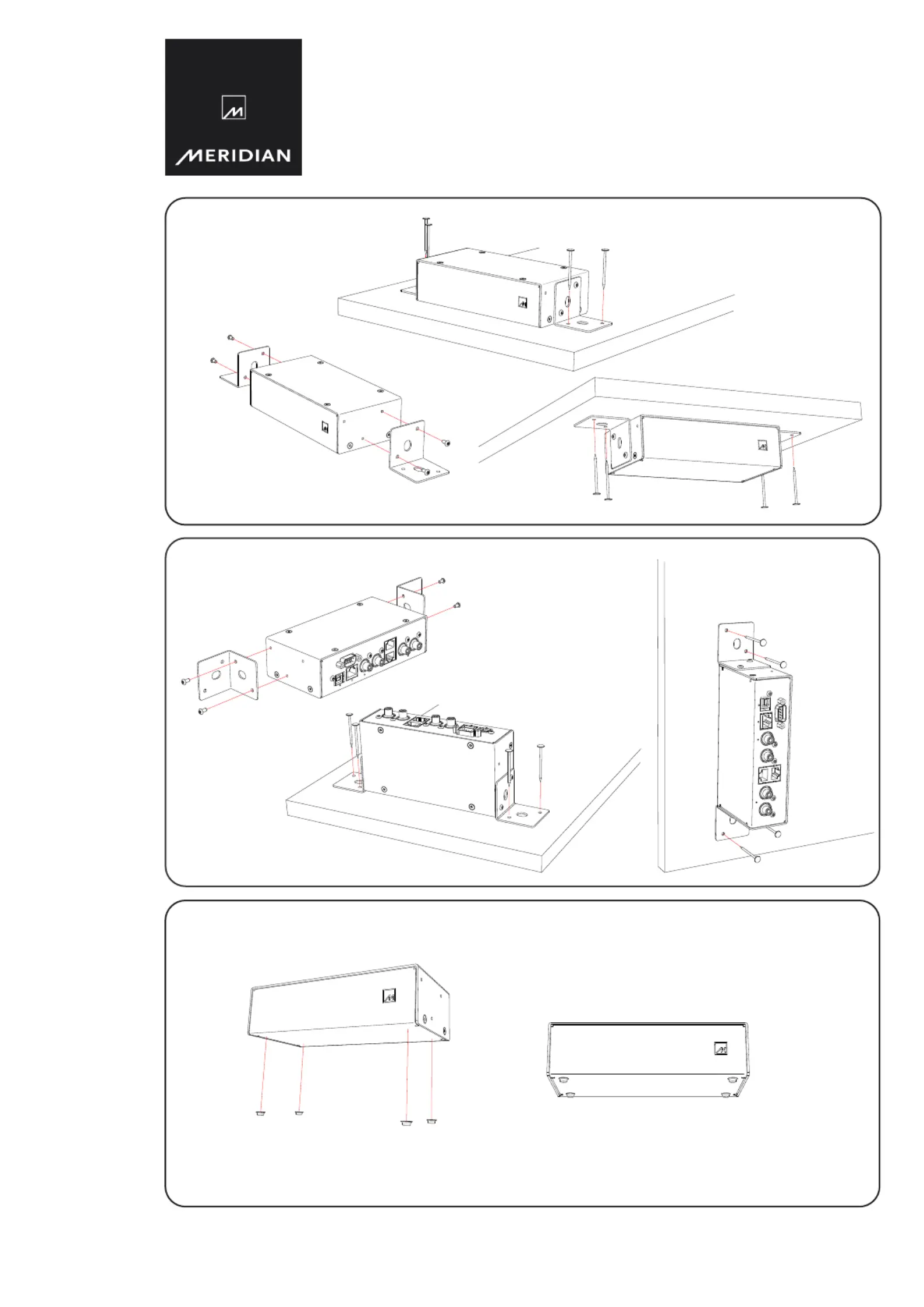 MERIDIAN