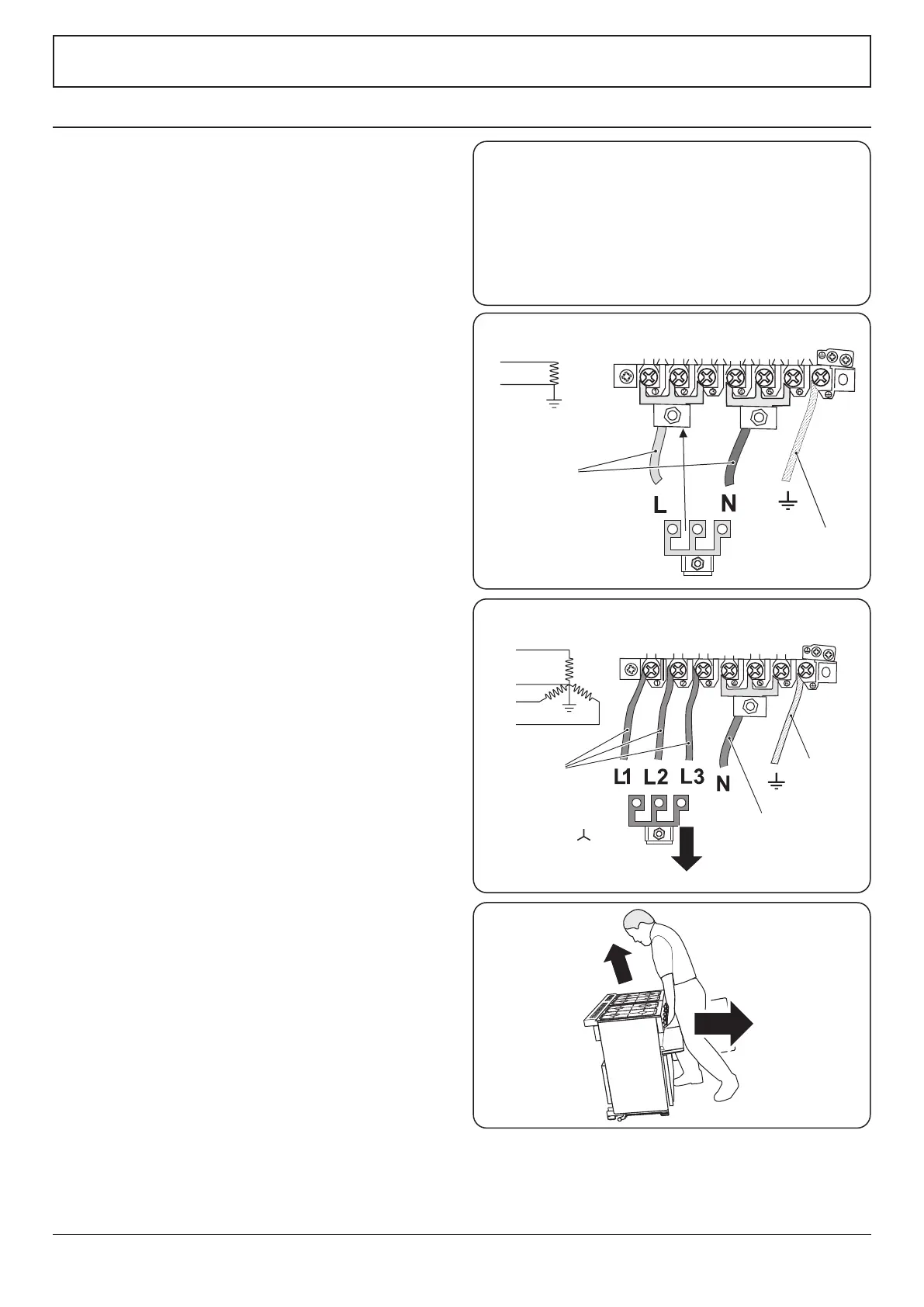 L

N

L1 L2 L3

N